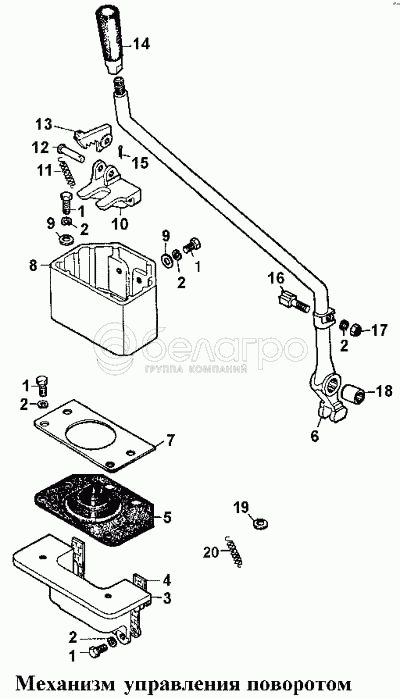 14

13
12
15
11
1
9
2
10
9
2
1
8
16
2
17
белагро
ГРУППА КОМПАНИЙ
1
2
18
6
7
5
19
20
4
3
2
1

Механизм управления поворотом