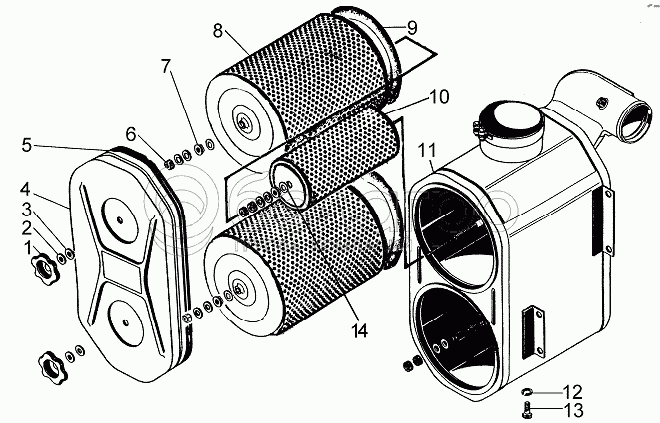 8
9
7
10
6
5
11
4
3
2
1
14
12
13