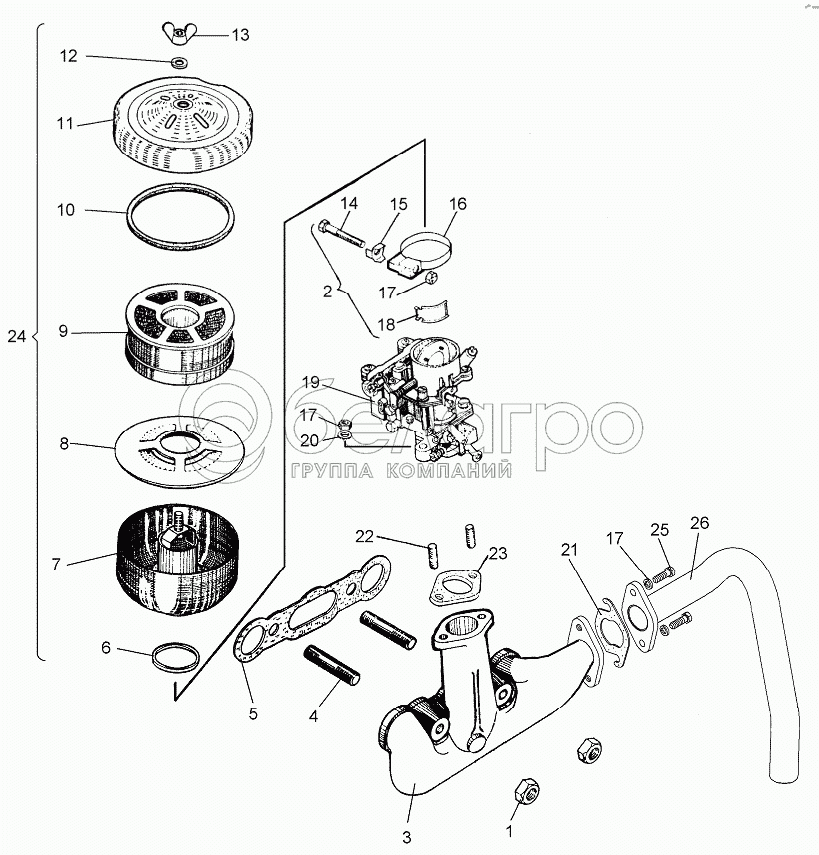 13
12
11
10
24
9
8
7
6
14
15
16
2
17
18
19
17
20
белагро
ГРУППА КОМПАНИЙ
22
23
21
17
25
26
5
4
3
1