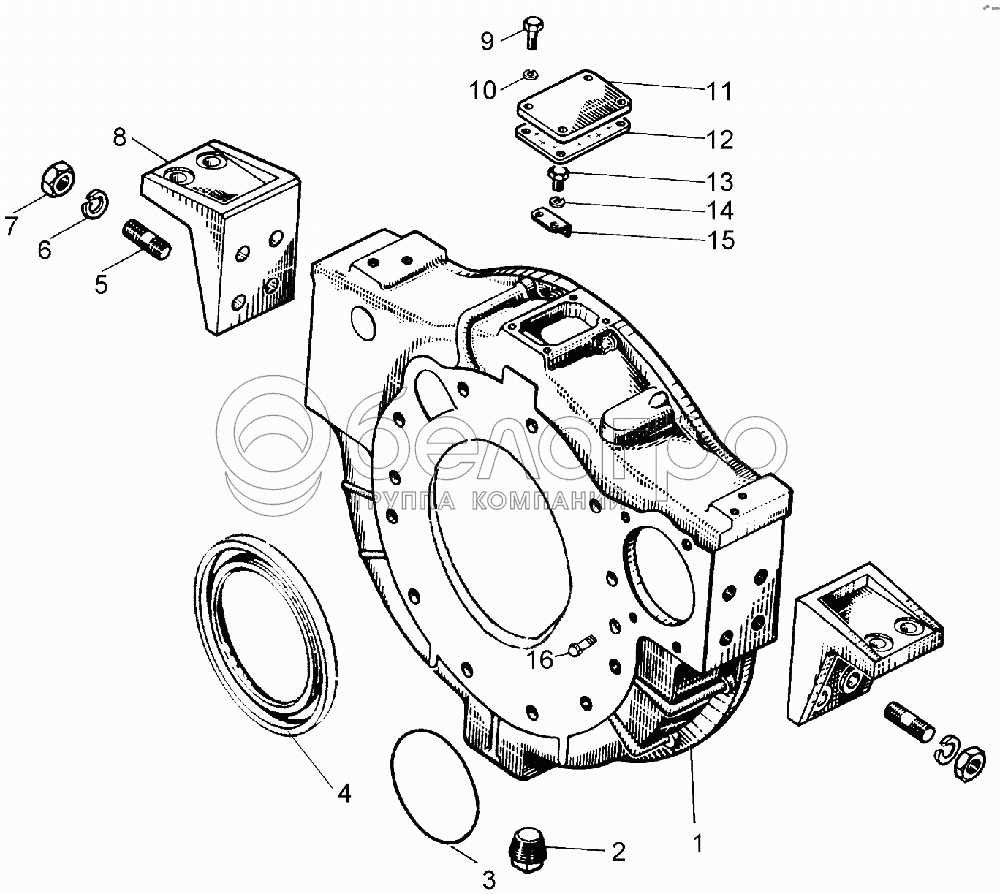 9
10
11
12
13
14
15
8
7
6
5
белагро
ГРУППА КОМПАНИЙ
16
4
3
2
1