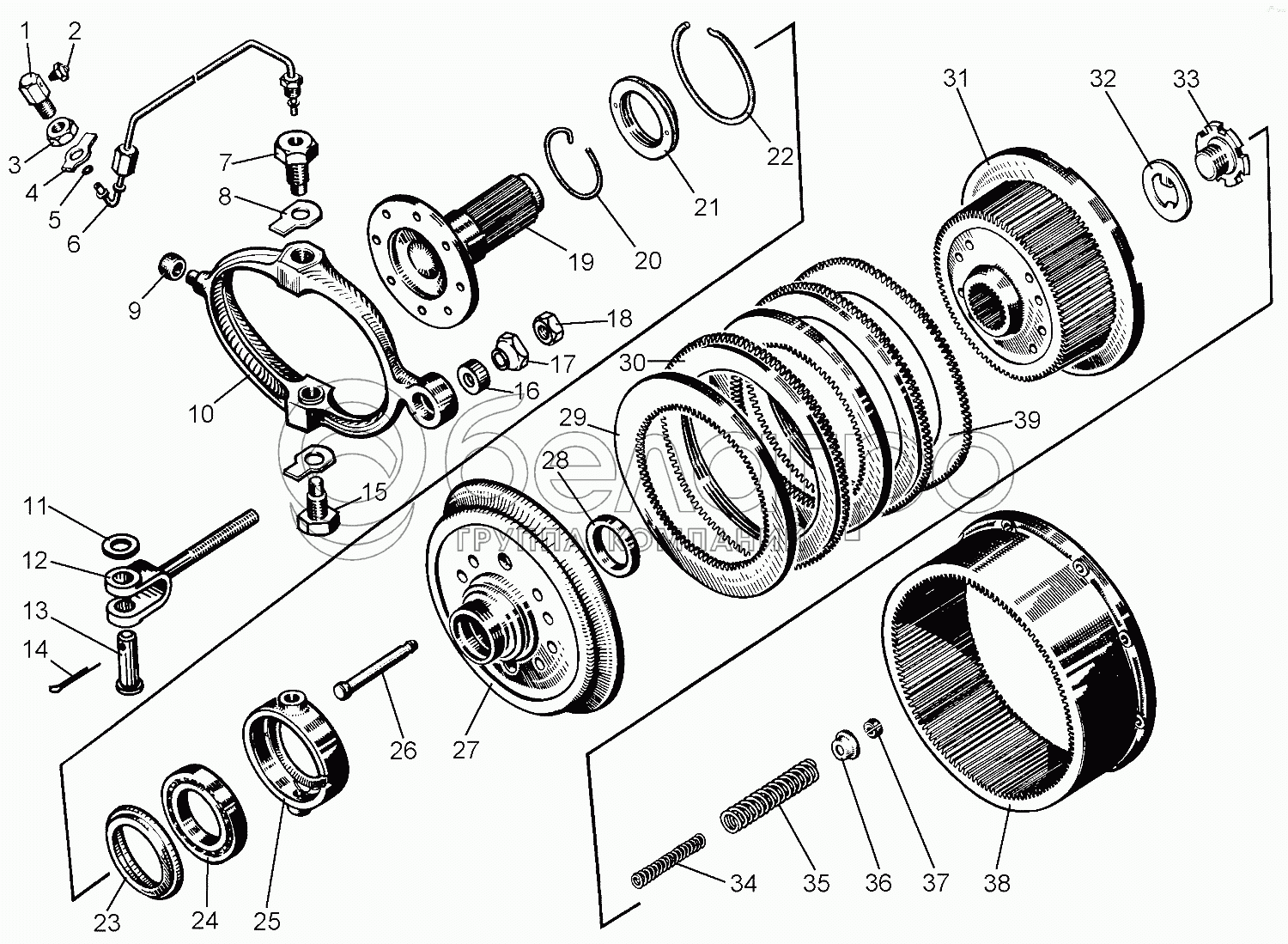 1 2 3 4 5 6 7 8 9 10 11 12 13 14 15 16 17 18 19 20 21 22 23 24 25 26 27 28 29 30 31 32 33 34 35 36 37 38 39

белагро
ГРУППА КОМПАНИЙ