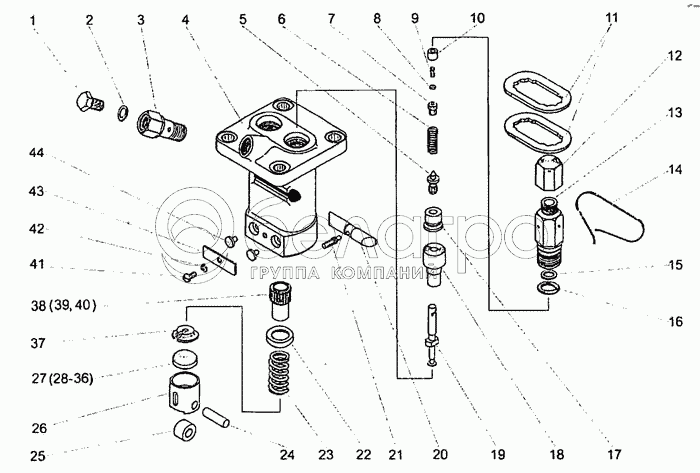 1 2 3 4 5 6 7 8 9 10 11 12 13 14 15 16

44

43

42

41

38 (39, 40)

37

27 (28-36)

26

25

24 23 22 21 20 19 18 17

Белагро
ГРУППА КОМПАНИЙ