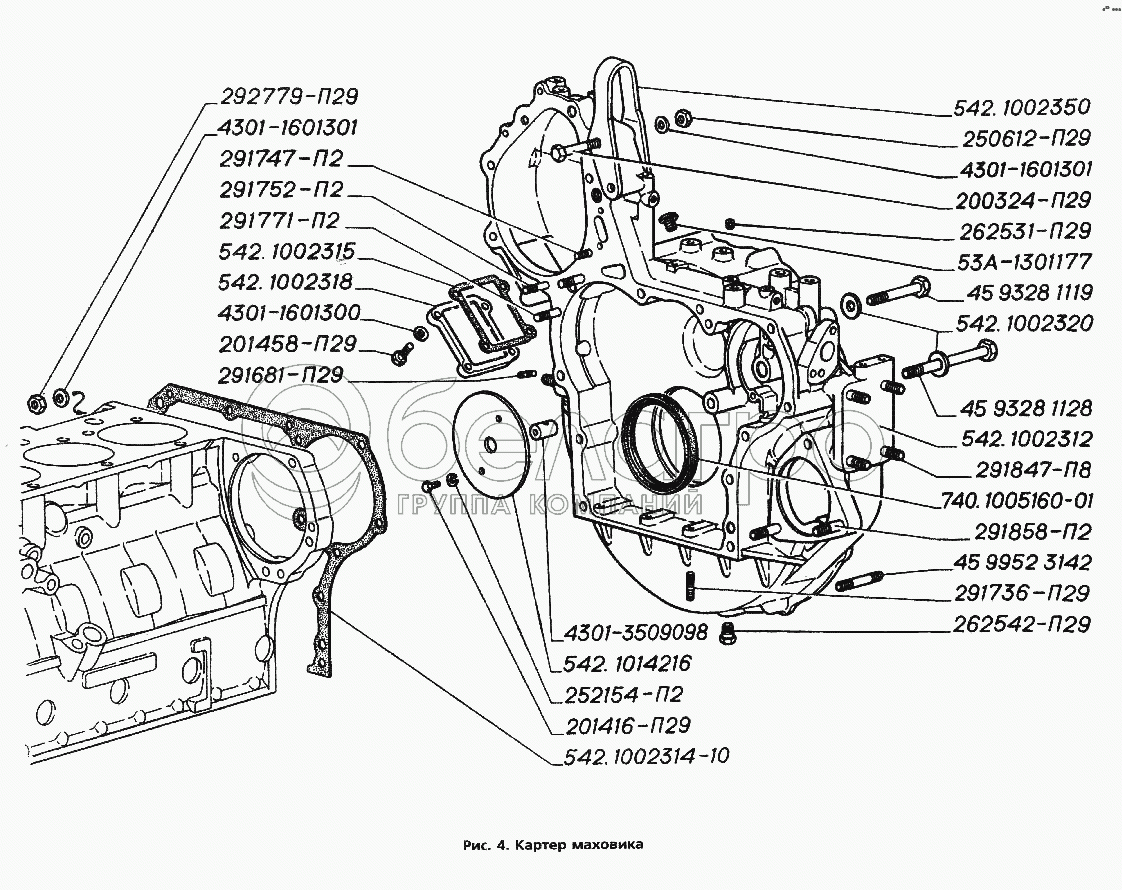 292779-П29
4301-1601301
291747-П2
291752-П2
291771-П2
542.1002315
542.1002318
4301-1601300
201458-П29
291681-П29

542.1002350
250612-П29
4301-1601301
200324-П29
262531-П29
53А-1301177
45 9328 1119
542.1002320
45 9328 1128
542.1002312
291847-П8
740.1005160-01
291858-П2
45 9952 3142
291736-П29
262542-П29

4301-3509098
542.1014216
252154-П2
201416-П29
542.1002314-10

белавто
ГРУППА КОМПАНИЙ

Рис. 4. Картер маховика