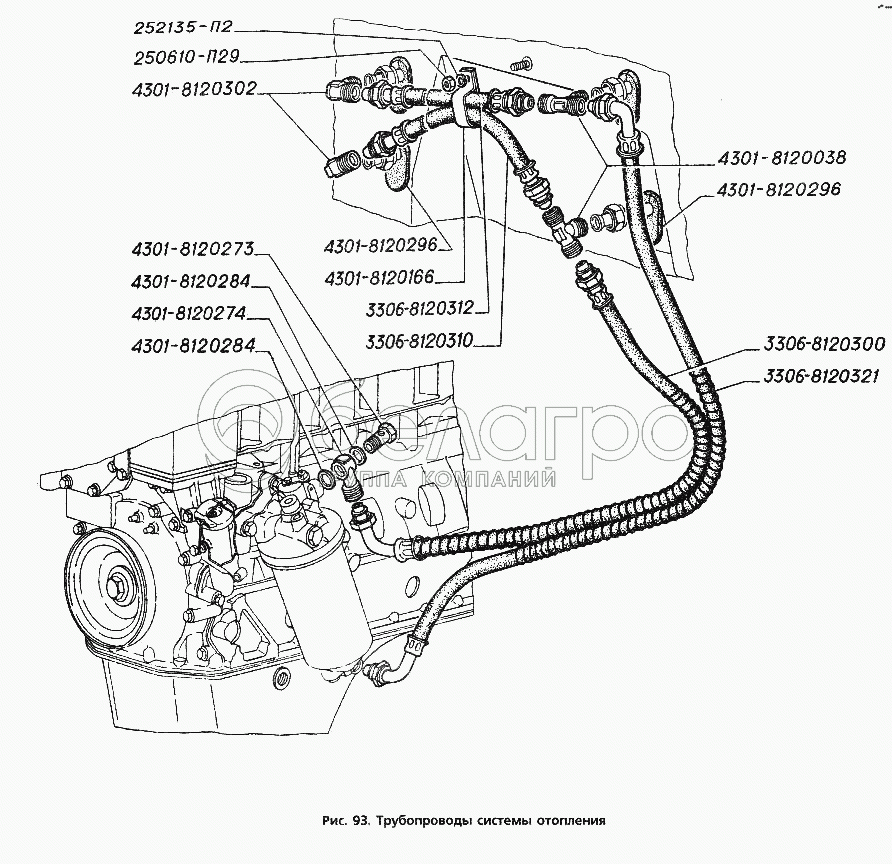 252135-П2
250610-П29
4301-8120302
4301-8120038
4301-8120296
4301-8120296
4301-8120166
3306-8120312
3306-8120310
4301-8120273
4301-8120284
4301-8120274
4301-8120284
3306-8120300
3306-8120321
Белагро
ГРУППА КОМПАНИЙ

Рис. 93. Трубопроводы системы отопления