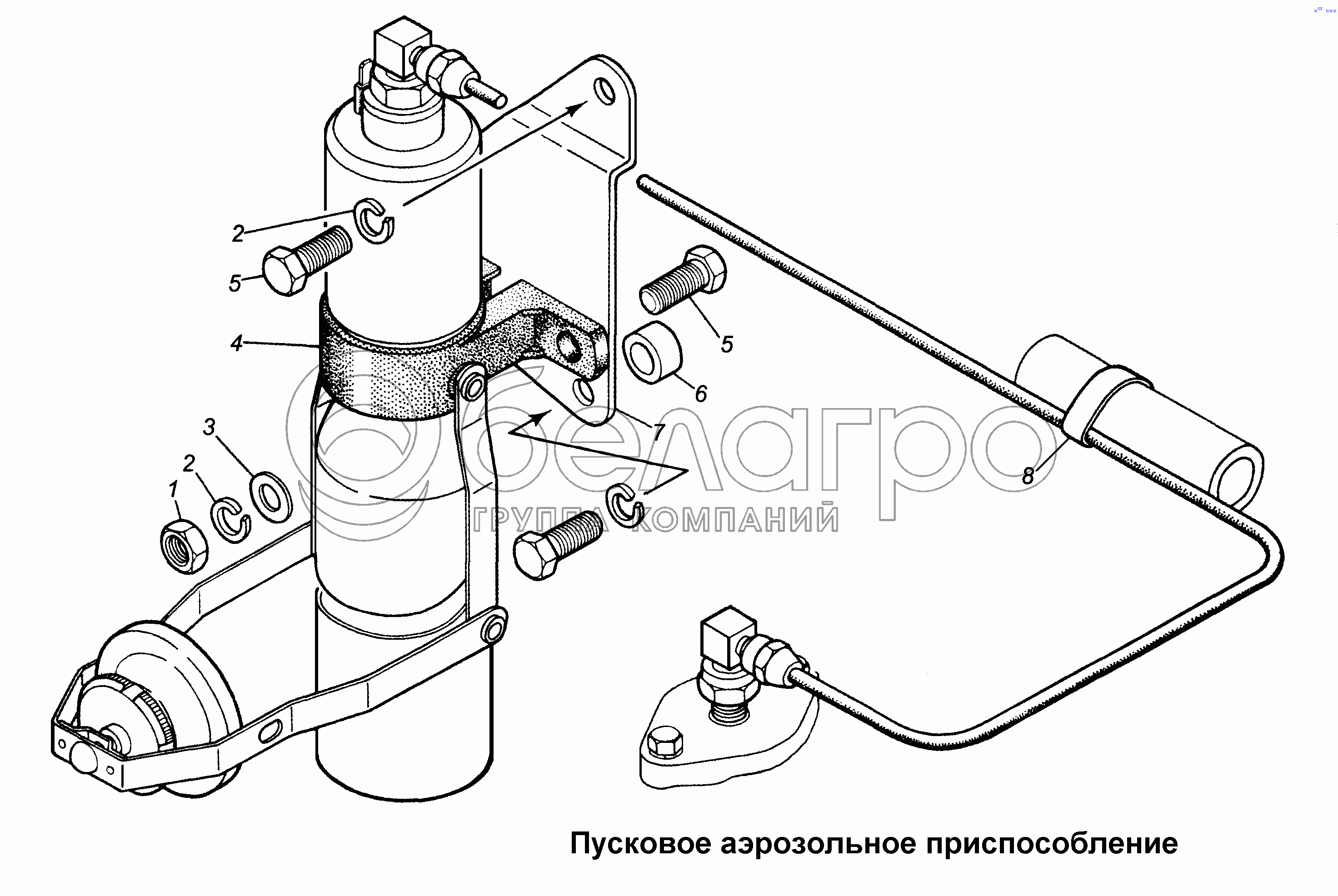 2
5
4
5
6
7
3
2
1
8
белагро
ГРУППА КОМПАНИЙ

Пусковое аэрозольное приспособление