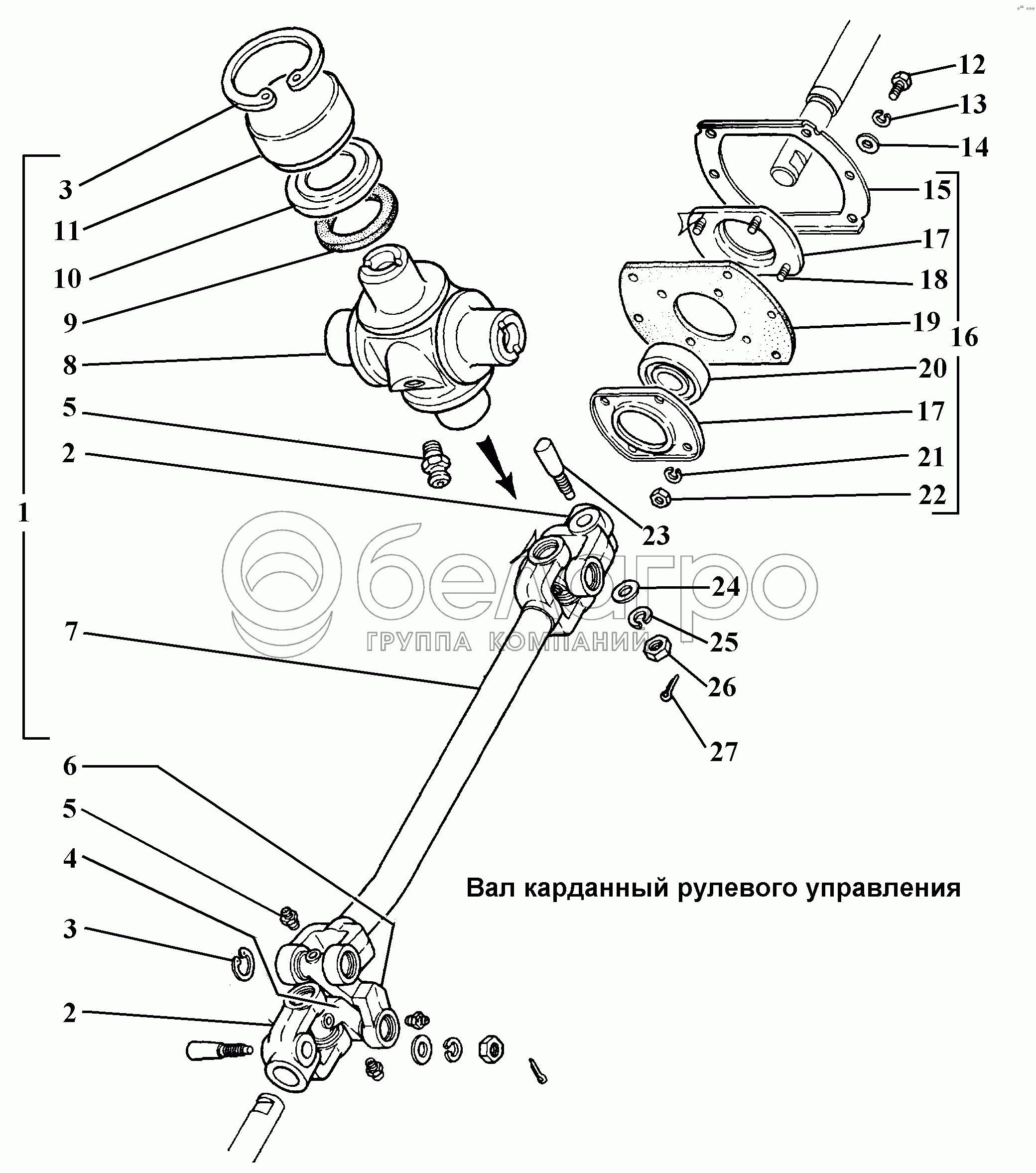 3
11
10
9
8
5
2
1
7
6
5
4
3
2
12
13
14
15
17
18
19
16
20
17
21
22
23
24
25
26
27

белагро
ГРУППА КОМПАНИЙ

Вал карданный рулевого управления