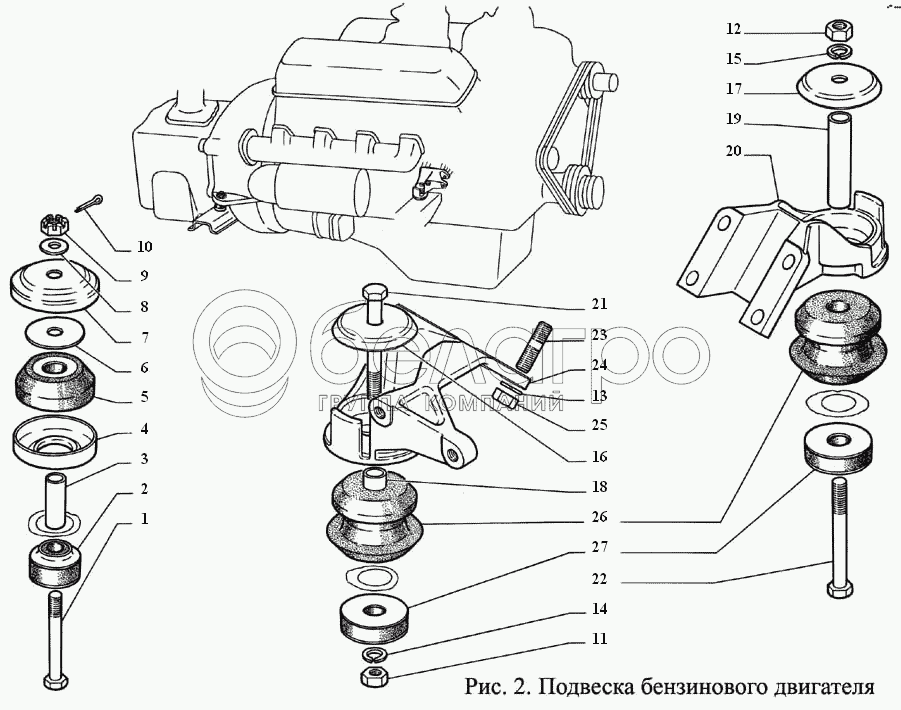 12
15
17
19
20
10
9
8
7
6
5
4
3
2
1
21
23
24
13
25
16
18
26
27
22
14
11
ГРУППА КОМПАНИЙ
Рис. 2. Подвеска бензинового двигателя