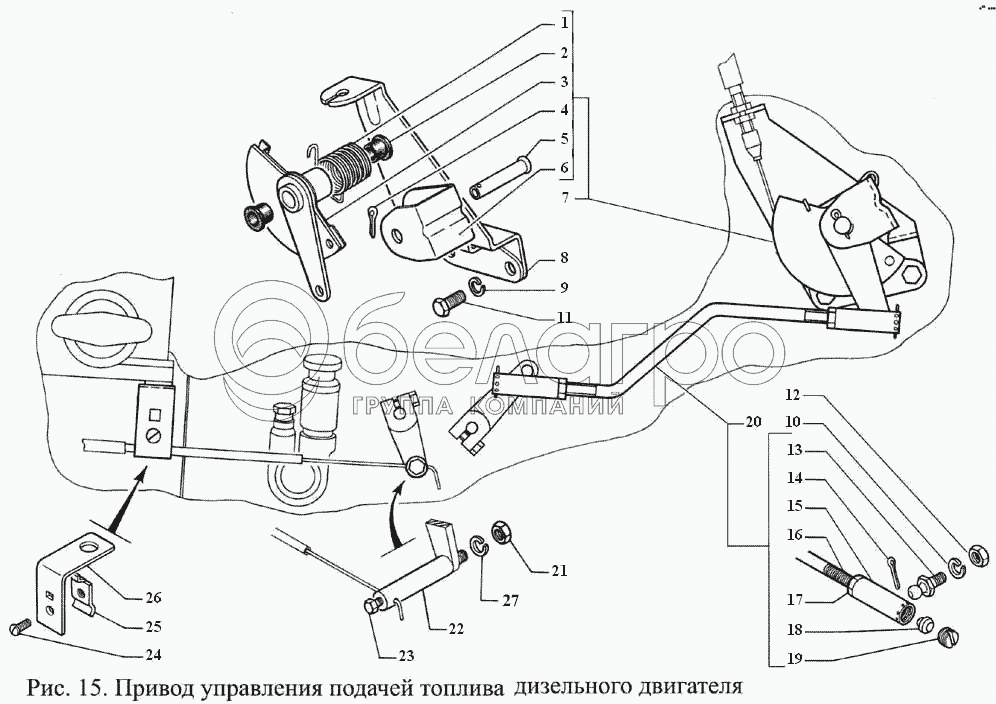 1
2
3
4
5
6
7
8
9
11
белагро
ГРУППА КОМПАНИЙ
12
10
13
14
15
16
17
18
19
20
21
27
22
23
26
25
24
Рис. 15. Привод управления подачей топлива дизельного двигателя