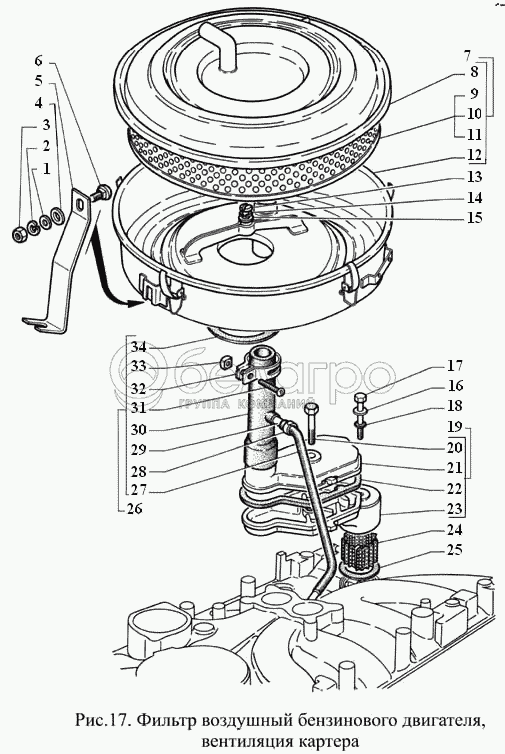 6
5
4
3
2
1

7
8
9
10
11
12
13
14
15

34
33
32
31
30
29
28
27
26

17
16
18
19
20
21
22
23
24
25

белагро
ГРУППА КОМПАНИЙ

Рис.17. Фильтр воздушный бензинового двигателя, вентиляция картера