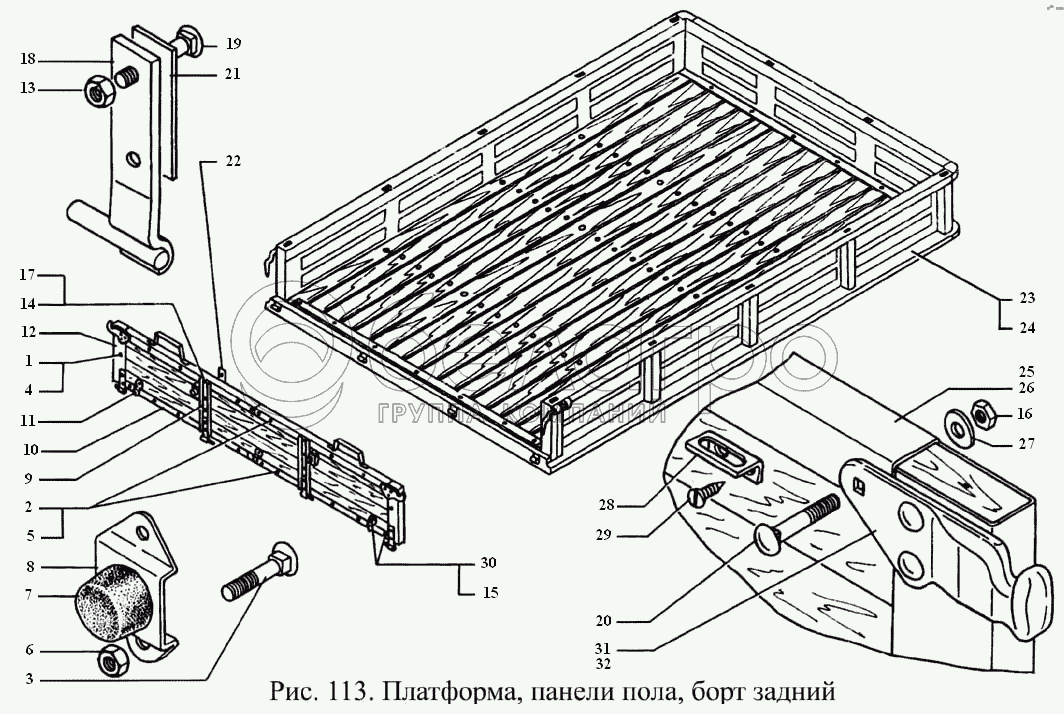 18
13
19
21
22
17
14
12
1
4
11
10
9
2
5
8
7
6
3
30
15
23
24
25
26
16
27
28
29
20
31
32
ГРУППА КОМПАНИЙ
Рис. 113. Платформа, панели пола, борт задний