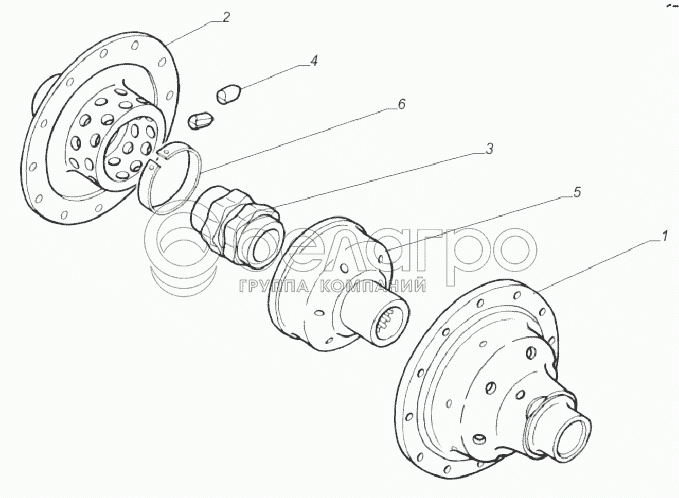 2

4

6

3

5

1

белагро
ГРУППА КОМПАНИЙ