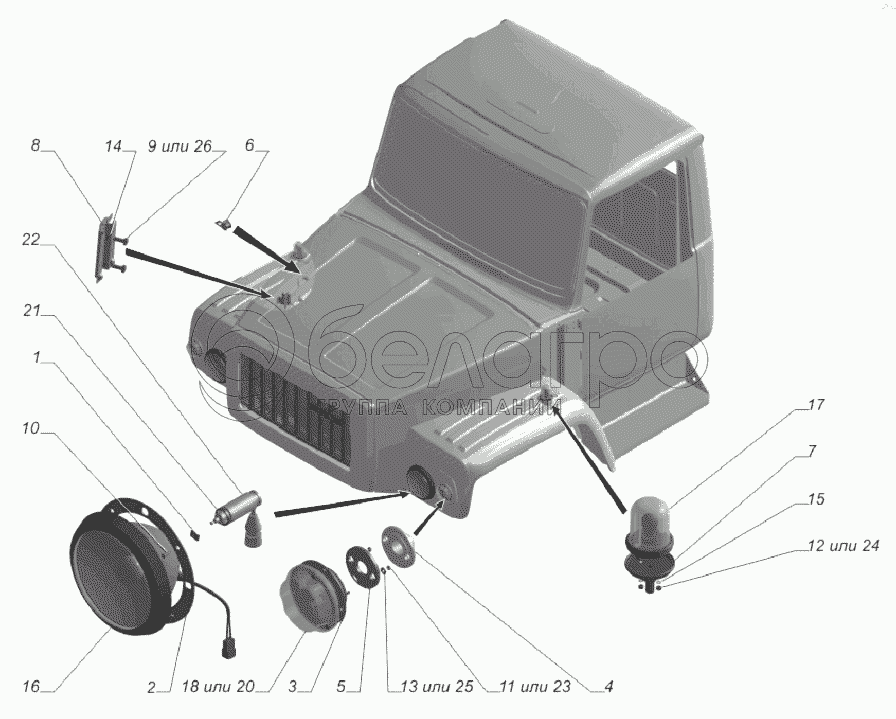 8
14
9 или 26
6
22
21
1
10
белагро
ГРУППА КОМПАНИЙ
17
7
15
12 или 24
16
2
18 или 20
3
5
13 или 25
11 или 23
4