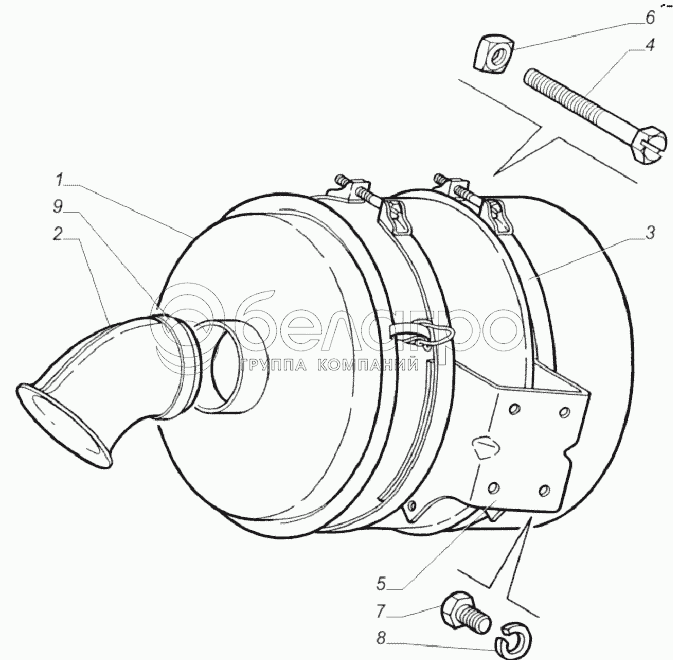 6
4
1
9
2
3
белагро
ГРУППА КОМПАНИЙ
5
7
8