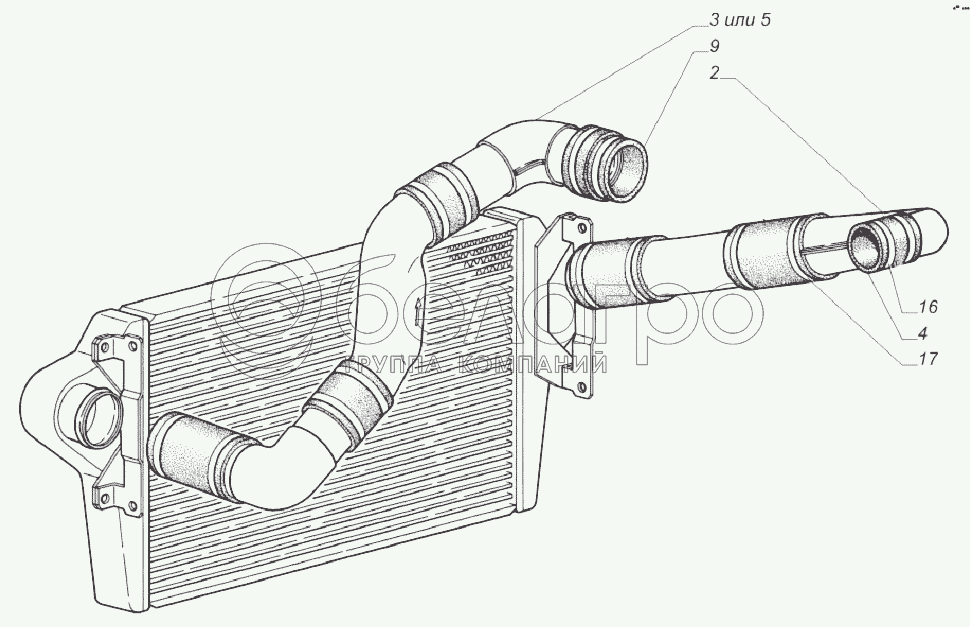 3 или 5
9
2
16
4
17
белагро
ГРУППА КОМПАНИЙ