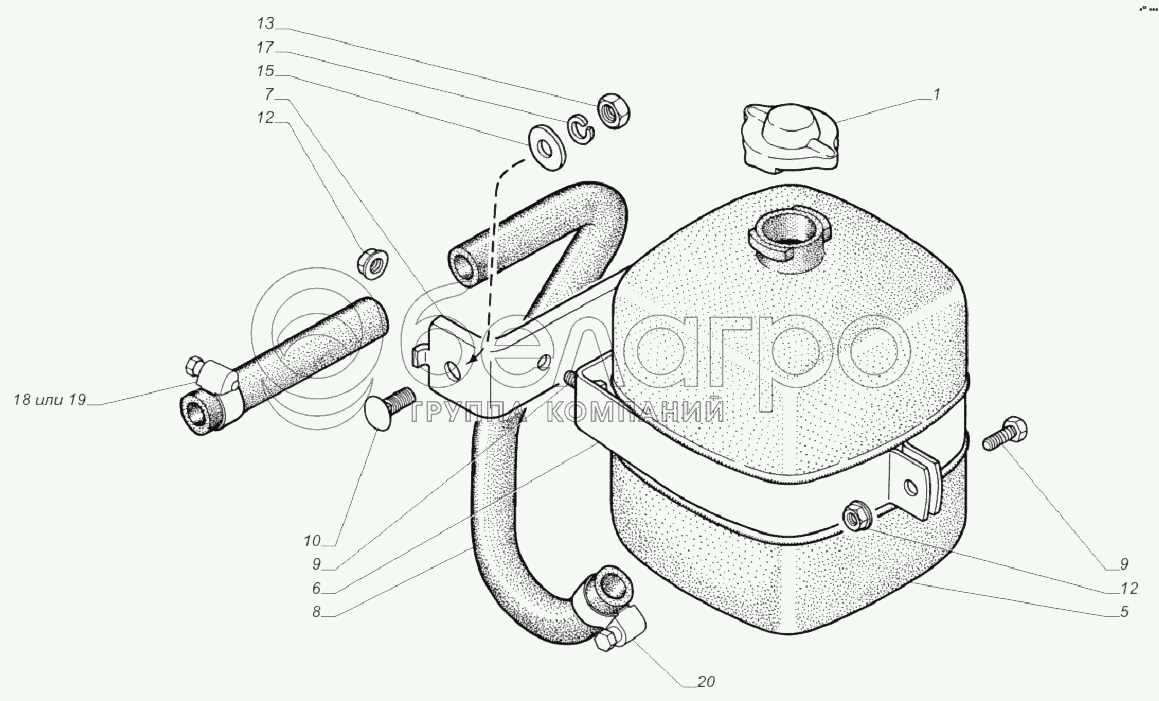 13
17
15
7
12
1
18 или 19
белагро
ГРУППА КОМПАНИЙ
10
9
6
8
9
12
5
20