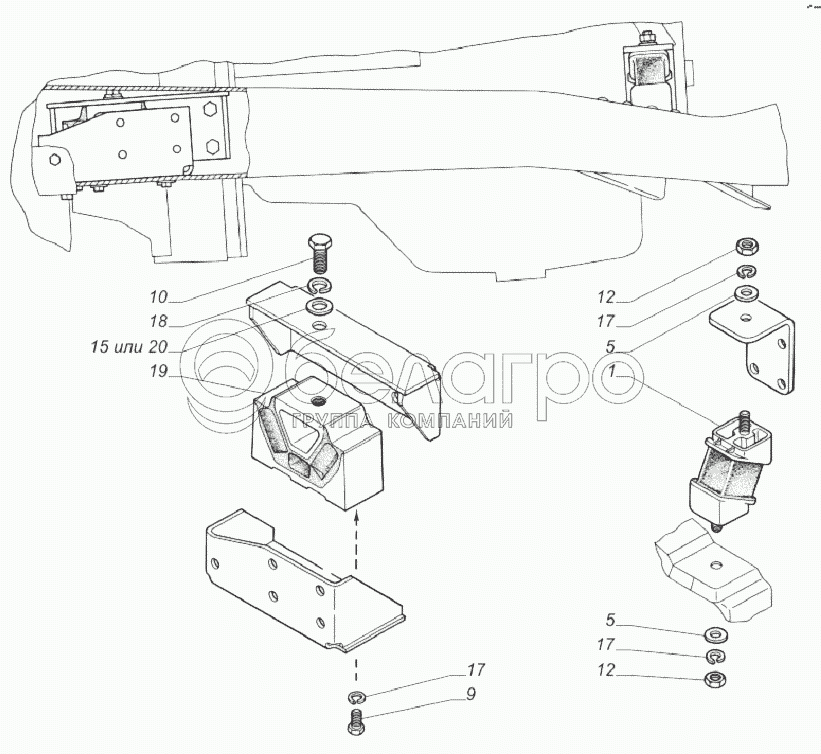 10
18
15 или 20
19
12
17
5
1
белагро
ГРУППА КОМПАНИЙ
5
17
12
17
9