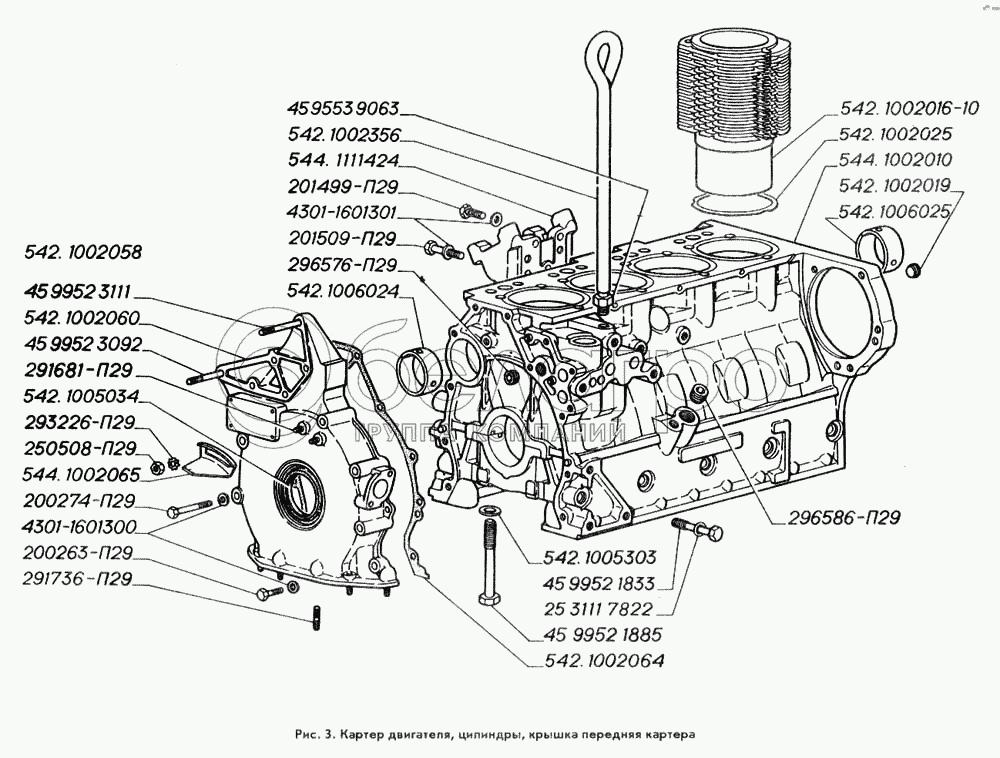 45 9553 9063
542. 1002356
544. 1111424
201499-П29
4301-1601301
201509-П29
296576-П29
542. 1006024
542. 1002016-10
542. 1002025
544. 1002010
542. 1002019
542. 1006025
542. 1002058
45 9952 3111
542. 1002060
45 9952 3092
291681-П29
542. 1005034
293226-П29
250508-П29
544. 1002065
200274-П29
4301-1601300
200263-П29
291736-П29
ГРУППА КОМПАНИЙ
296586-П29
542. 1005303
45 9952 1833
25 3111 7822
45 9952 1885
542. 1002064

Рис. 3. Картер двигателя, цилиндры, крышка передняя картера