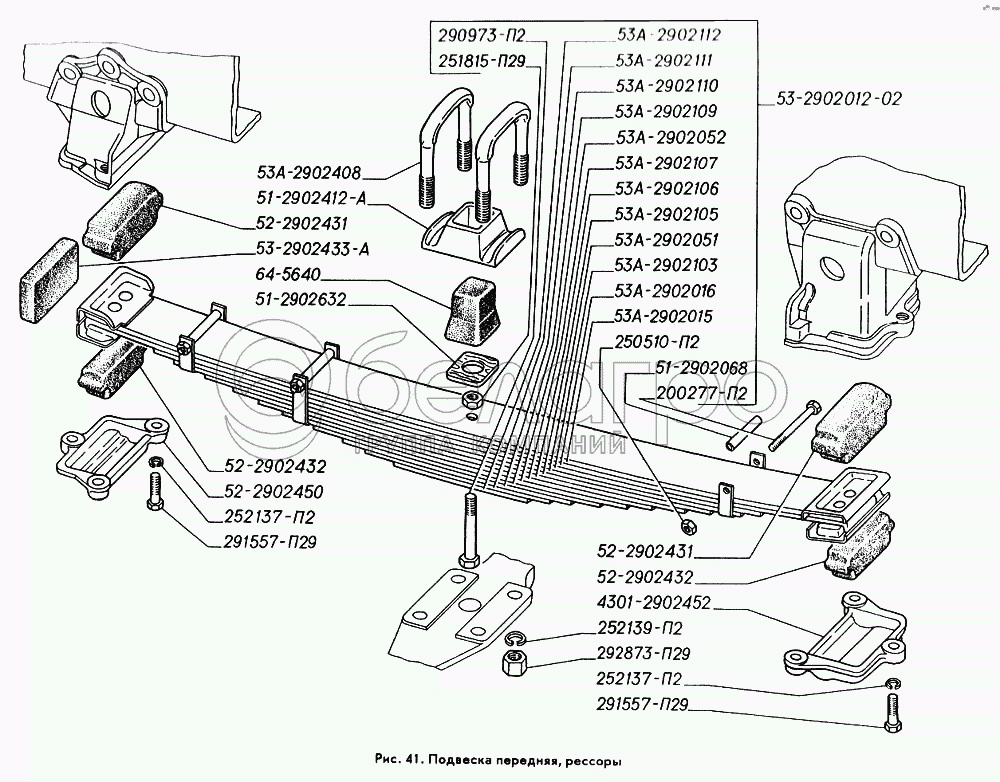 290973-П2
251815-П29
53А-2902112
53А-2902111
53А-2902110
53А-2902109
53А-2902052
53А-2902107
53А-2902106
53А-2902105
53А-2902051
53А-2902103
53А-2902016
53А-2902015
250510-П2
51-2902068
200277-П2
53-2902012-02
53А-2902408
51-2902412-А
52-2902431
53-2902433-А
64-5640
51-2902632
52-2902432
52-2902450
252137-П2
291557-П29
52-2902431
52-2902432
4301-2902452
252139-П2
292873-П29
252137-П2
291557-П29
белагро
ГРУППА КОМПАНИЙ
Рис. 41. Подвеска передняя, рессоры