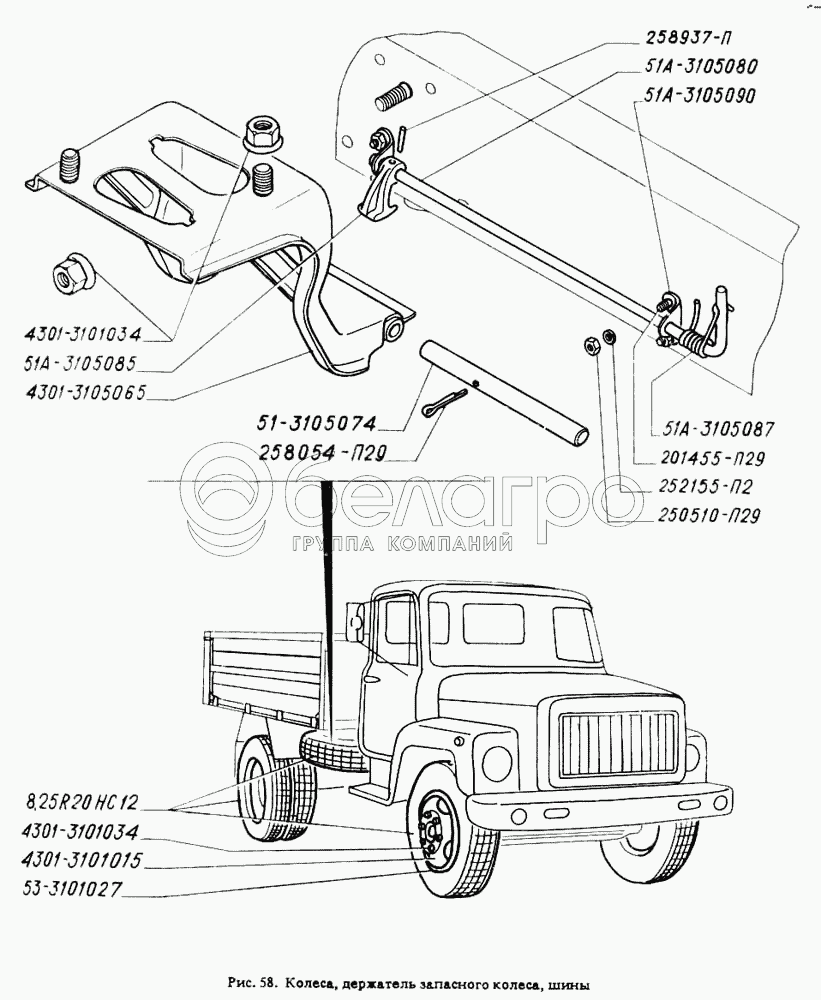 258937-П
51А-3105080
51А-3105090
4301-3101034
51А-3105085
4301-3105065
51-3105074
258054-П29
51А-3105087
201455-П29
252155-П2
250510-П29
белагро
ГРУППА КОМПАНИЙ
8,25R20 НС 12
4301-3101034
4301-3101015
53-3101027

Рис. 58. Колеса, держатель запасного колеса, шины