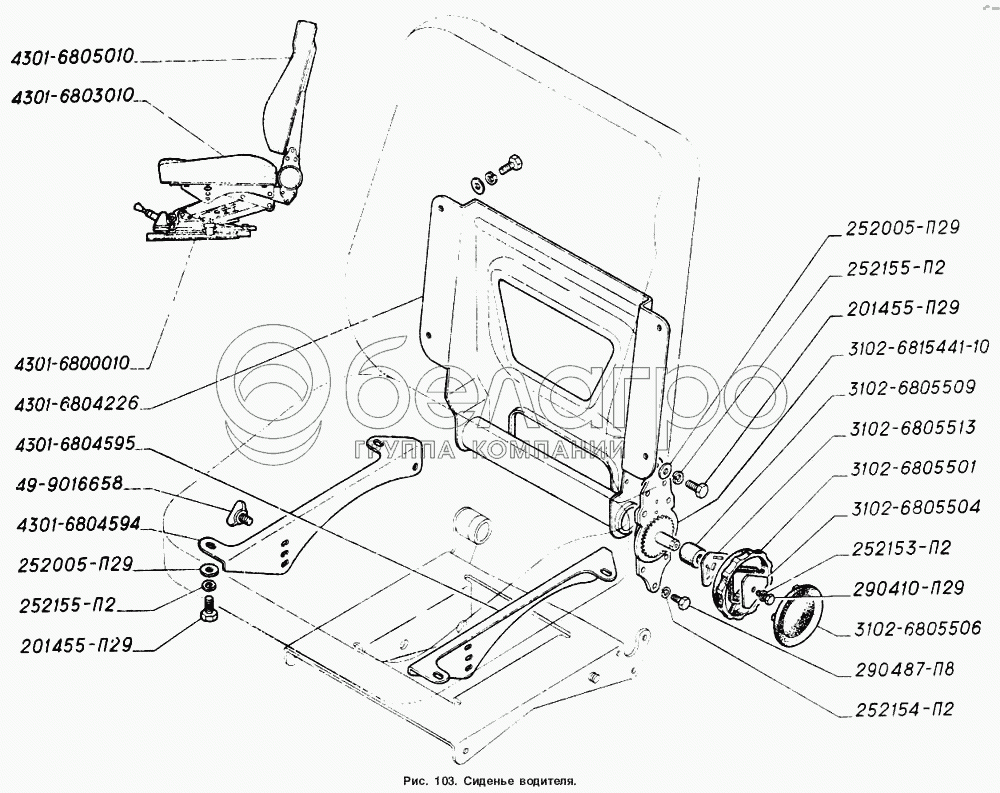 4301-6805010
4301-6803010
4301-6800010
4301-6804226
4301-6804595
49-9016658
4301-6804594
252005-П29
252155-П2
201455-П29

252005-П29
252155-П2
201455-П29
3102-6815441-10
3102-6805509
3102-6805513
3102-6805501
3102-6805504
252153-П2
290410-П29
3102-6805506
290487-П8
252154-П2

белагро
ГРУППА КОМПАНИЙ

Рис. 103. Сиденье водителя.