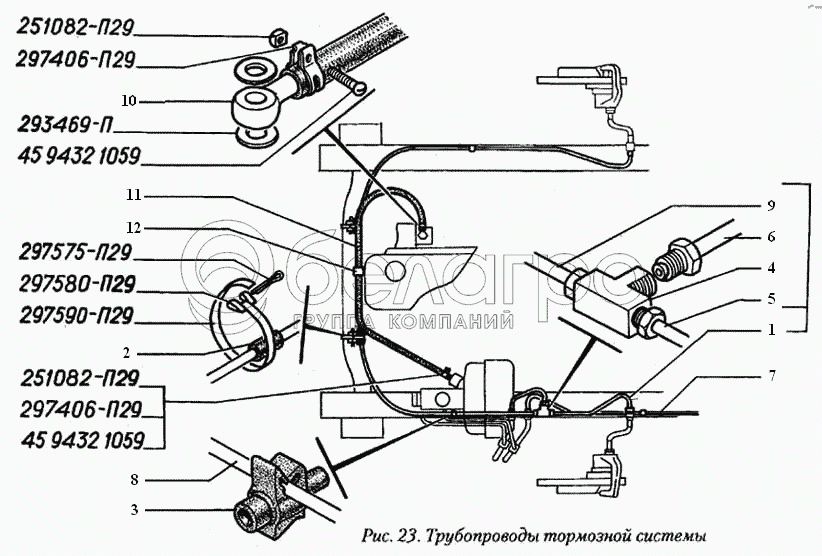 251082-П29
297406-П29
10
293469-П
45 9432 1059
11
12
297575-П29
297580-П29
297590-П29
2
251082-П29
297406-П29
45 9432 1059
8
3
9
6
4
5
1
7
белагро
ГРУППА КОМПАНИЙ
Рис. 23. Трубопроводы тормозной системы