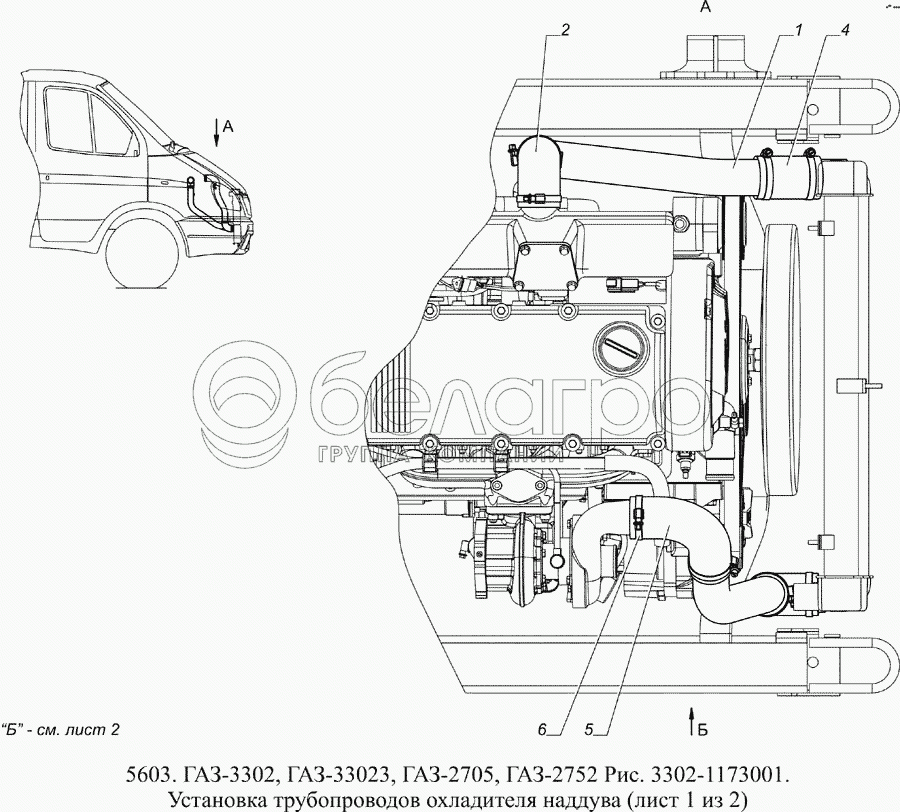 А

2 1 4

А

белагро
ГРУППА КОМПАНИЙ

"Б" - см. лист 2

6 5 Б

5603. ГАЗ-3302, ГАЗ-33023, ГАЗ-2705, ГАЗ-2752 Рис. 3302-1173001.
Установка трубопроводов охладителя наддува (лист 1 из 2)