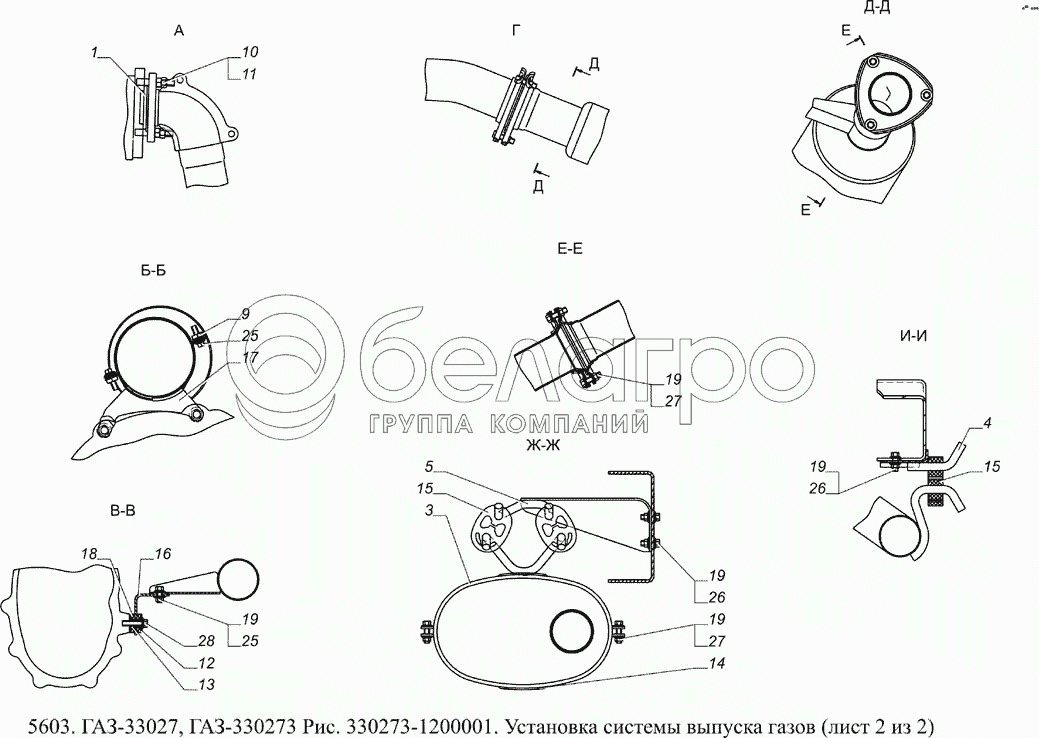 А
1
10
11

Г
Д
Д

Д-Д
Е
Е

Б-Б
9
25
17

Е-Е
19
27

белагро
ГРУППА КОМПАНИЙ

И-И
4
19
26
15

Ж-Ж
5
15
3
19
26
19
27
14

В-В
18
16
19
25
28
12
13

5603. ГАЗ-33027, ГАЗ-330273 Рис. 330273-1200001. Установка системы выпуска газов (лист 2 из 2)