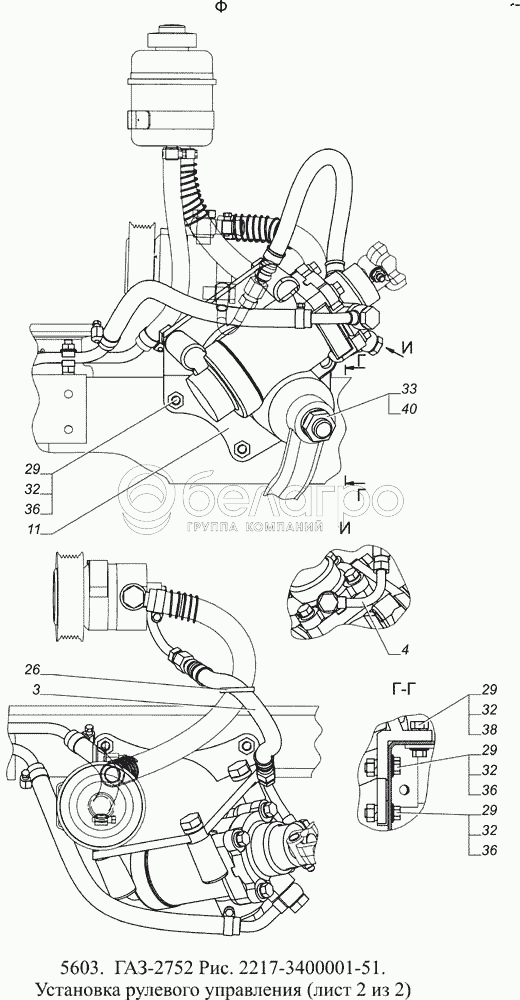 Ф

И

Г

33
40

29
32
36

11

Г

белагро
ГРУППА КОМПАНИЙ

И

4

26

3

Г-Г

29
32
38

29
32
36

29
32
36

5603. ГАЗ-2752 Рис. 2217-3400001-51.
Установка рулевого управления (лист 2 из 2)