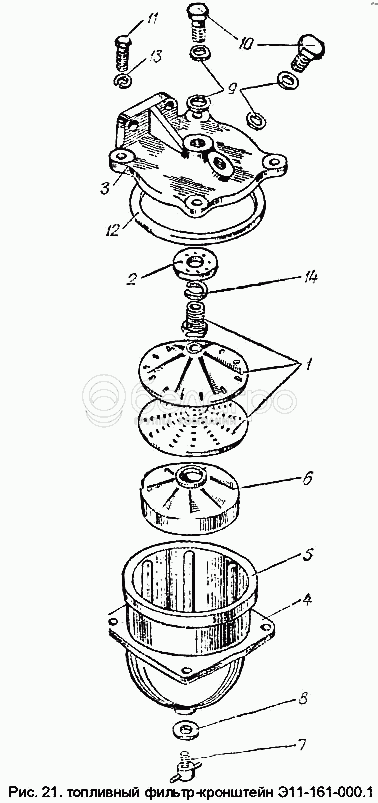 11
10
13
9
3
12
2
14
1
6
5
4
8
7
Рис. 21. топливный фильтр-кронштейн Э11-161-000.1