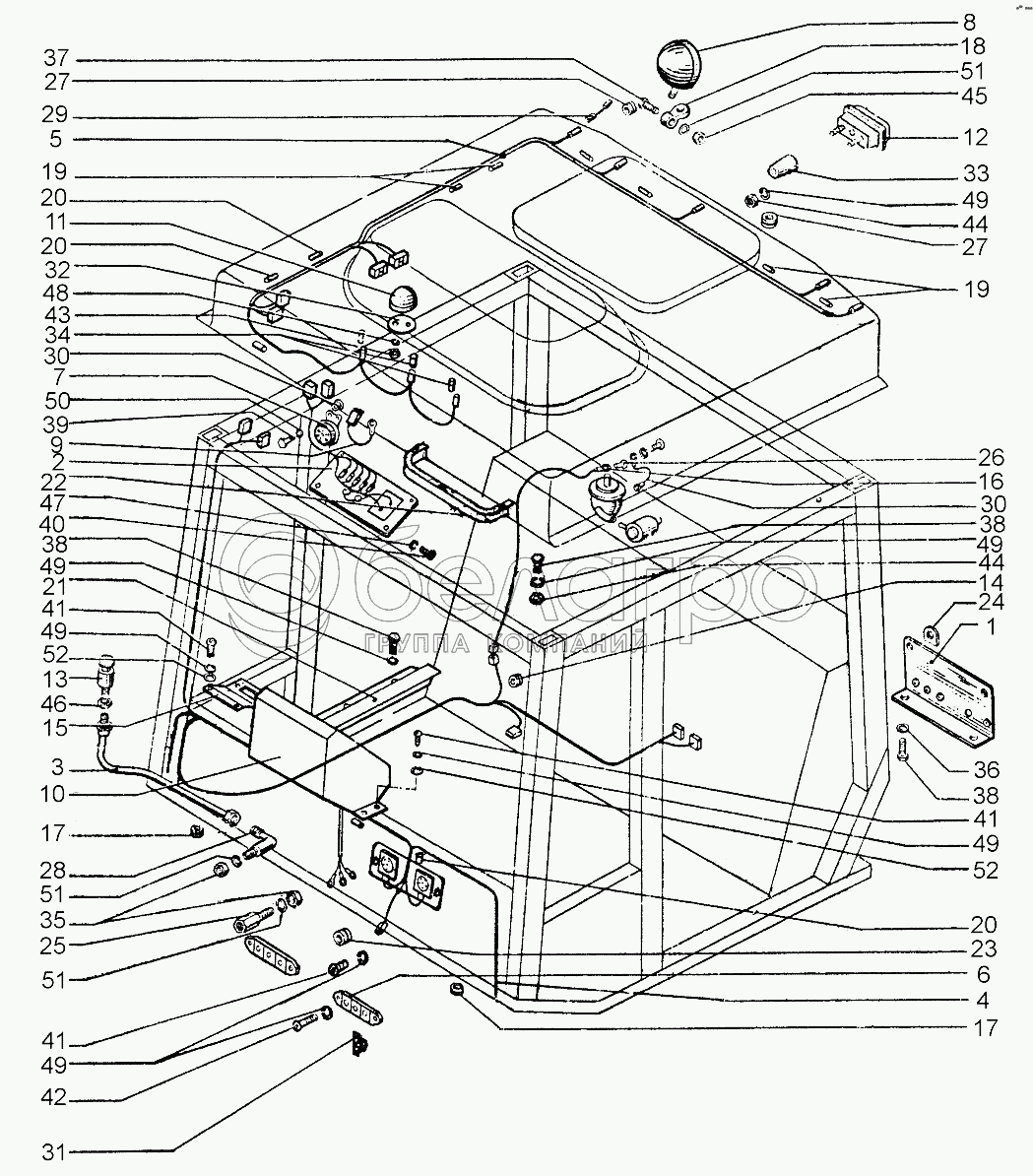 37
27
29
5
19
20
11
20
32
48
43
34
30
7
50
39
9
2
22
47
40
38
49
21
41
49
52
13
46
15
3
10
17
28
51
35
25
51
41
49
42
31

8
18
51
45
12
33
49
44
27
19
26
16
30
38
49
44
14
24
1
36
38
41
49
52
20
23
6
4
17

белагро
ГРУППА КОМПАНИЙ