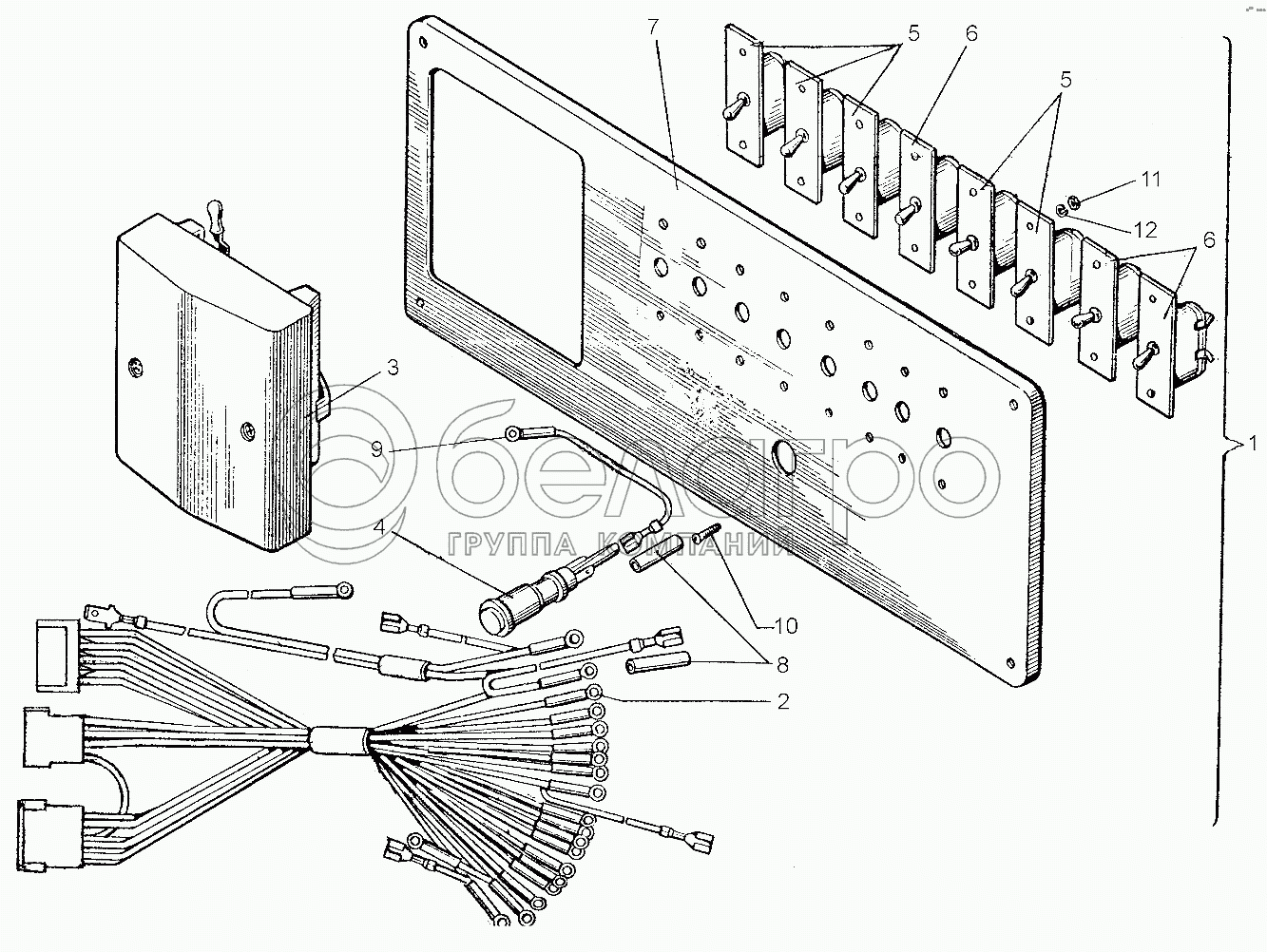 7
5
6
5
11
12
6
3
9
4
10
8
2
1
белагро
ГРУППА КОМПАНИЙ