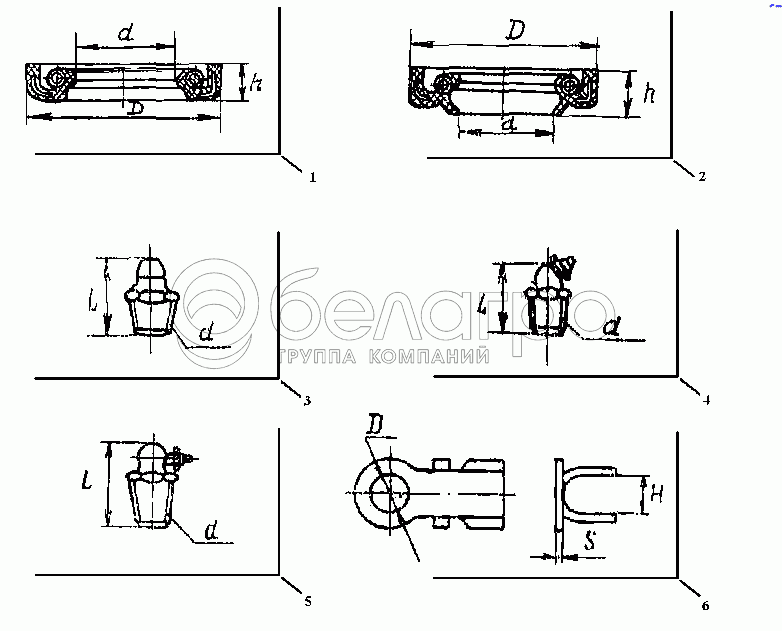 d
h
D
1

D
h
d
2

L
d
3

L
d
4

белагро
ГРУППА КОМПАНИЙ

L
d
5

D
H
S
6