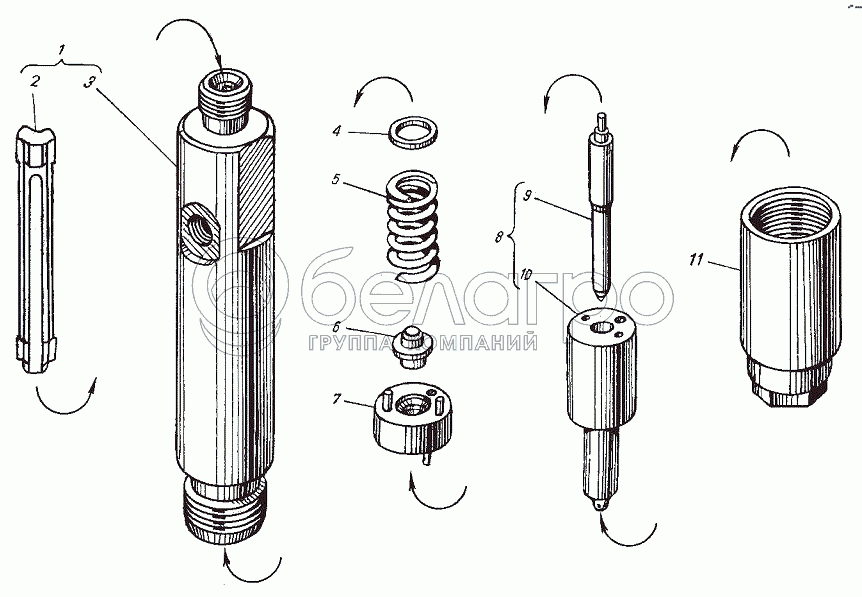 1
2
3
4
5
6
7
8
9
10
11
белагро
ГРУППА КОМПАНИЙ