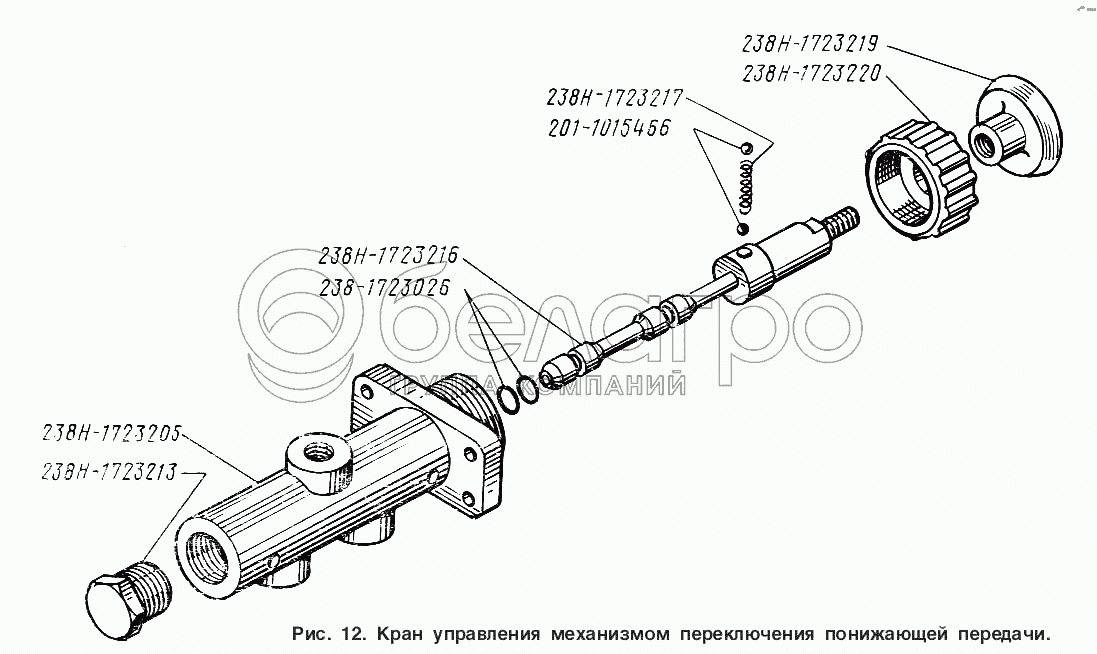 238Н-1723219
238Н-1723220
238Н-1723217
201-1015456
238Н-1723216
238-1723026
белагро
ГРУППА КОМПАНИЙ
238Н-1723205
238Н-1723213

Рис. 12. Кран управления механизмом переключения понижающей передачи.