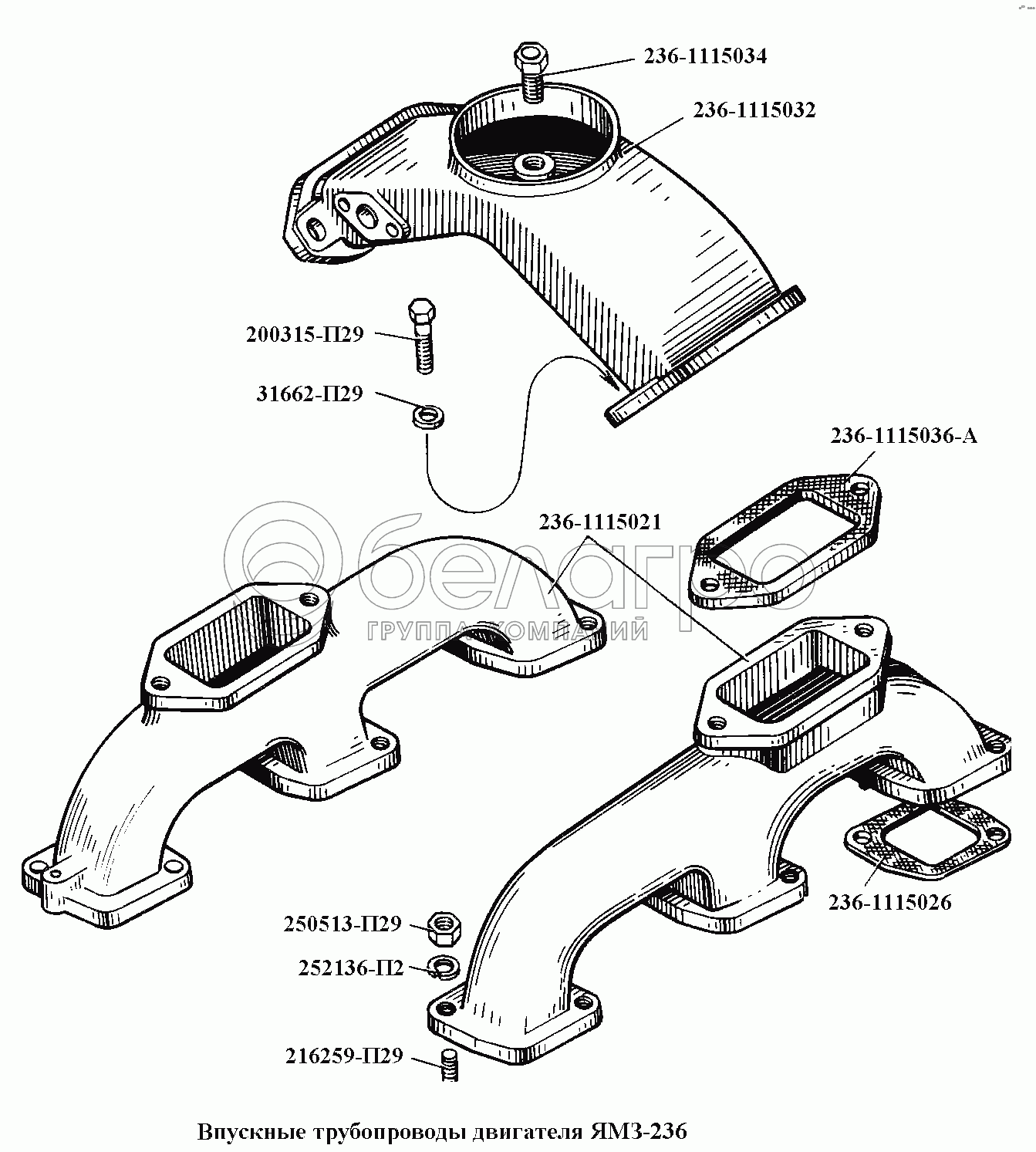 236-1115034
236-1115032
200315-П29
31662-П29
236-1115036-А
236-1115021
белагро
ГРУППА КОМПАНИЙ
236-1115026
250513-П29
252136-П2
216259-П29

Впускные трубопроводы двигателя ЯМЗ-236