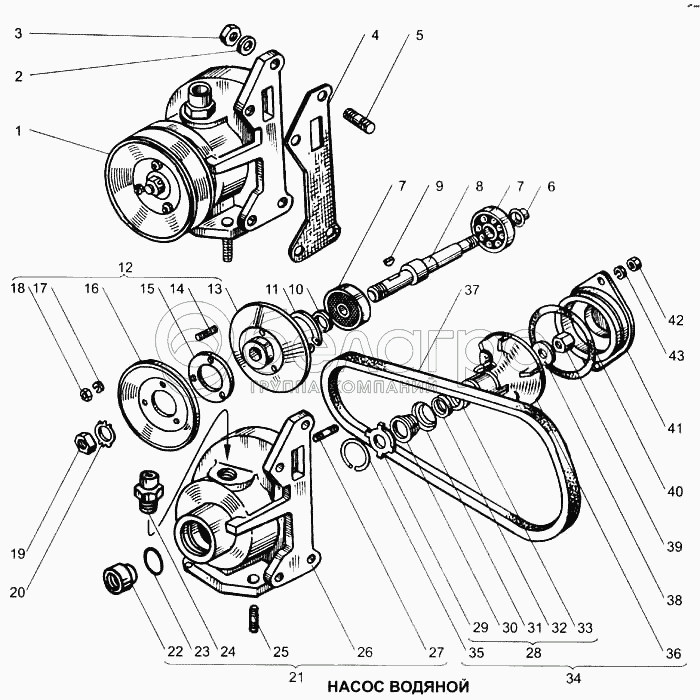 3
2
1
4
5
7
9
8
7
6
12
18
17
16
15
14
13
11
10
37
42
43
41
40
39
38
36
19
20
22
23
24
25
26
27
35
29
30
31
32
33
28
21
34

Белагро
ГРУППА КОМПАНИЙ

НАСОС ВОДЯНОЙ