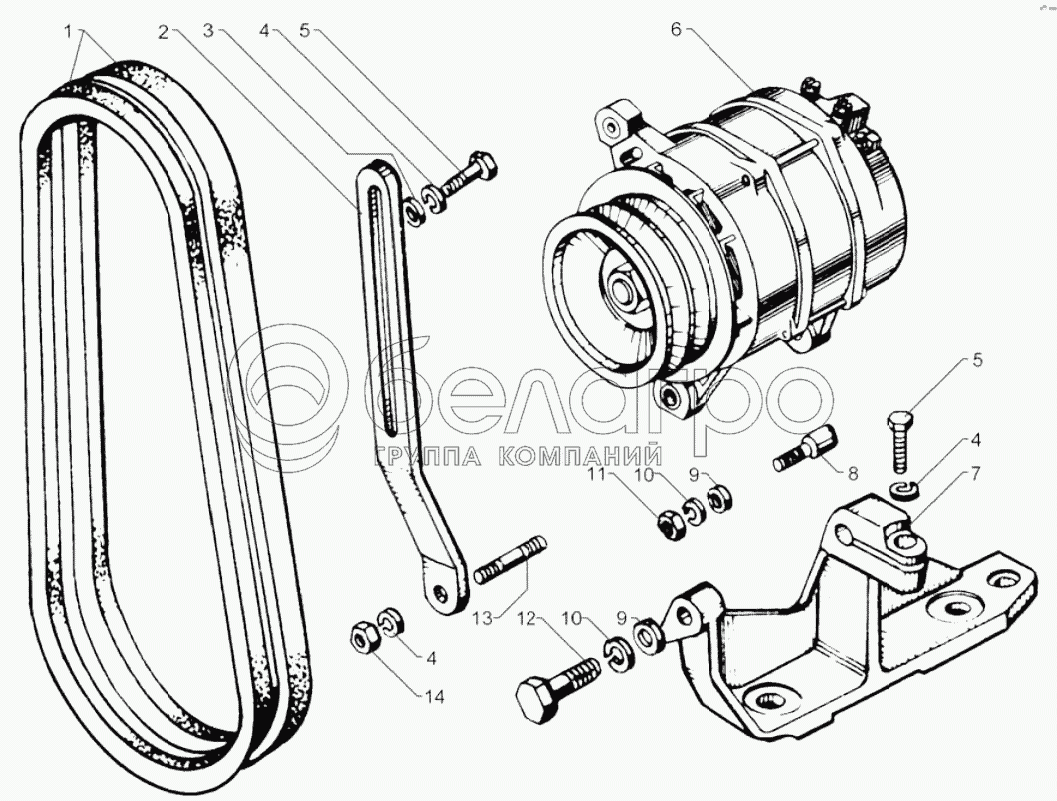 1
2
3
4
5
6
белагро
ГРУППА КОМПАНИЙ
5
4
7
8
11
10
9
13
12
10
9
4
14