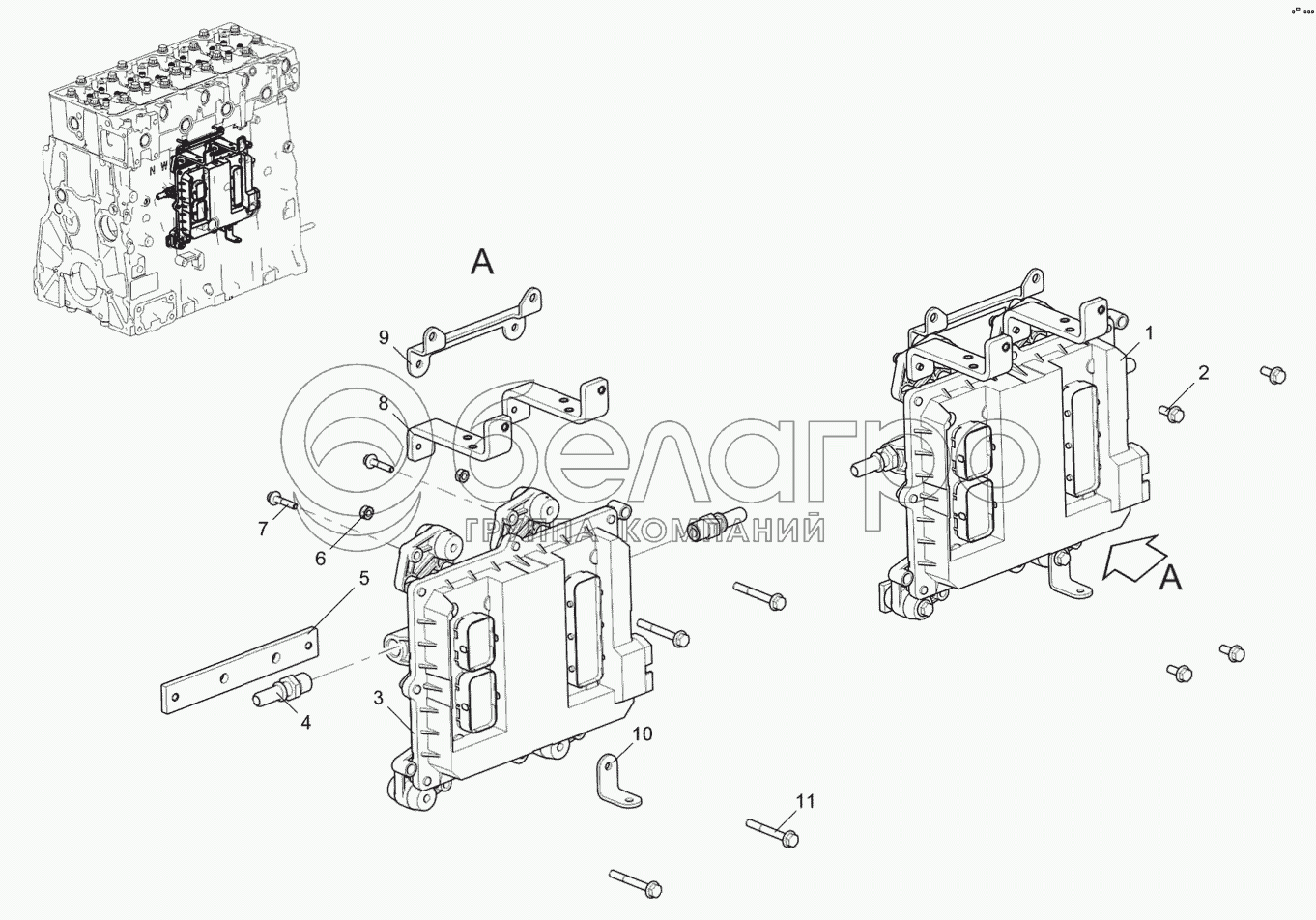 A

9

8

7

6

5

4

3

10

11

1

2

A

белагро
ГРУППА КОМПАНИЙ