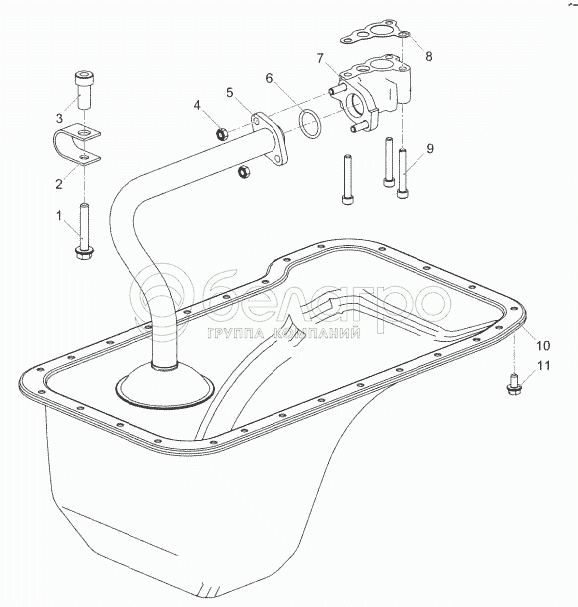 8
7
6
5
4
3
2
1
9
белагро
ГРУППА КОМПАНИЙ
10
11