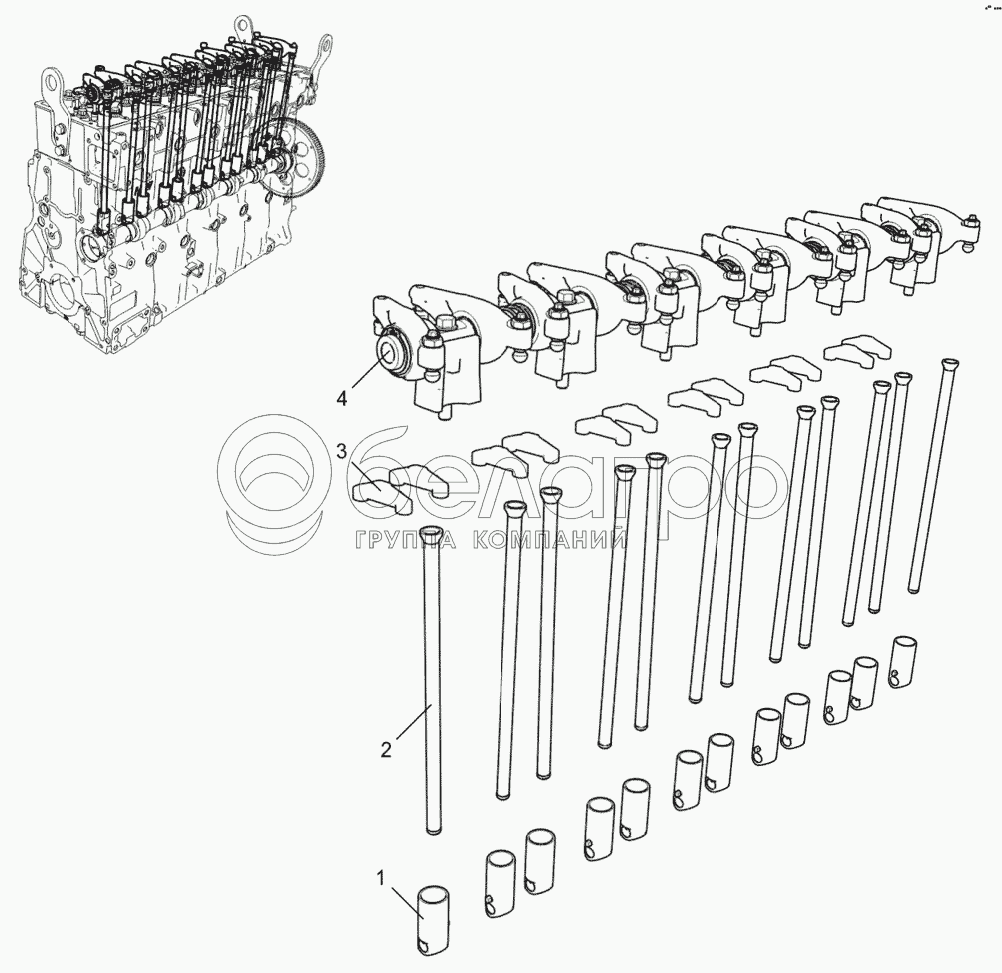 4
3
белагро
ГРУППА КОМПАНИЙ
2
1