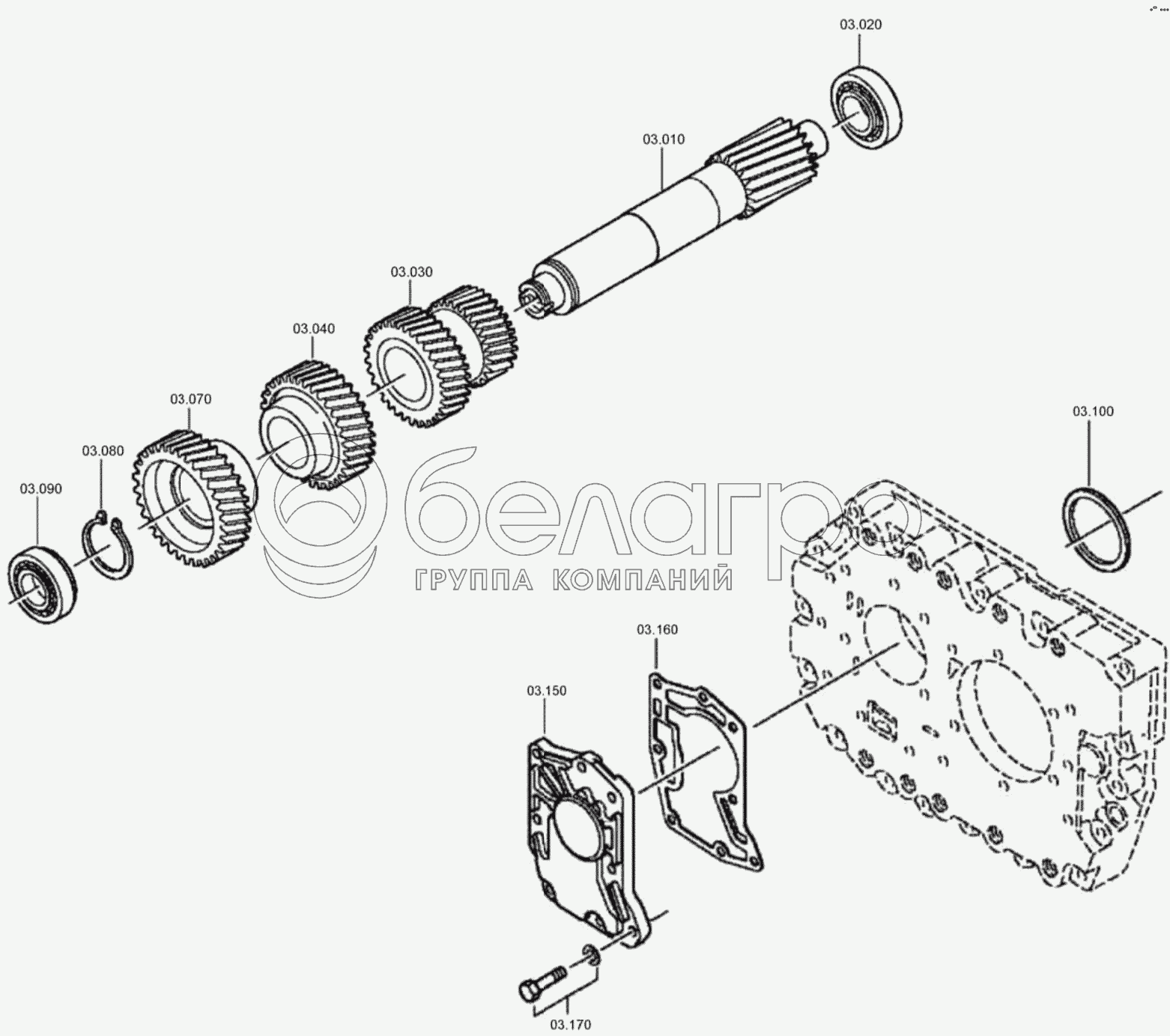 03.020

03.010

03.030

03.040

03.070

03.080

03.090

03.100

белагро
ГРУППА КОМПАНИЙ

03.160

03.150

03.170