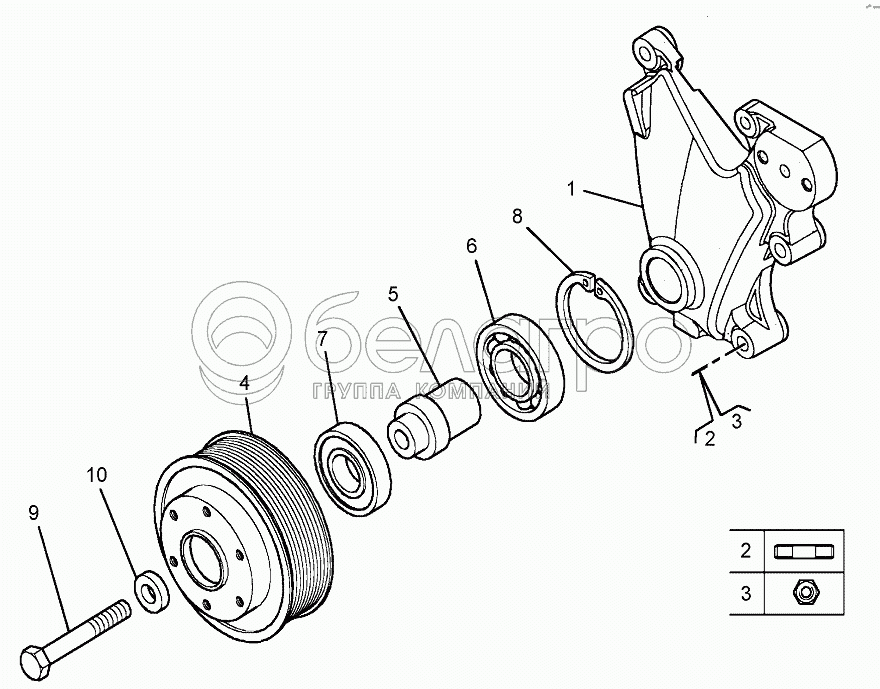 1
8
6
5
7
4
10
9
2
3
белагро
ГРУППА КОМПАНИЙ
2
3