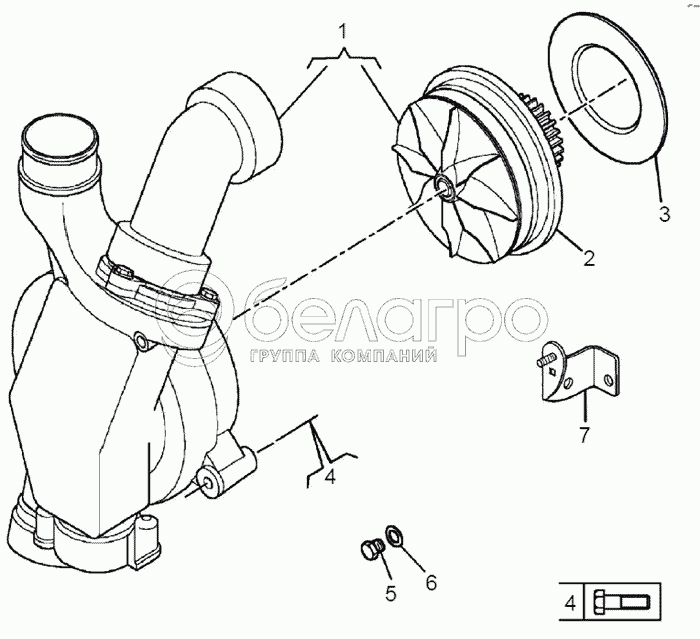 1
3
2
белагро
ГРУППА КОМПАНИЙ
7
4
5
6
4