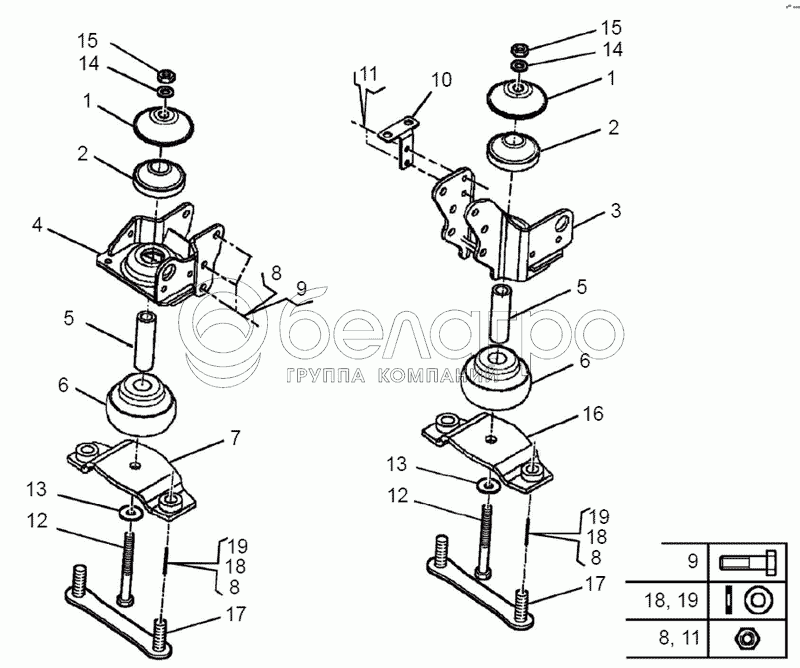 15
14
1
2
4
8
9
5
6
7
13
12
19
18
8
17

11
10
15
14
1
2
3
5
6
16
13
12
19
18
8
17

белагро
ГРУППА КОМПАНИЙ

| 9 | |
|---|---|
| 18, 19 | |
| 8, 11 | |