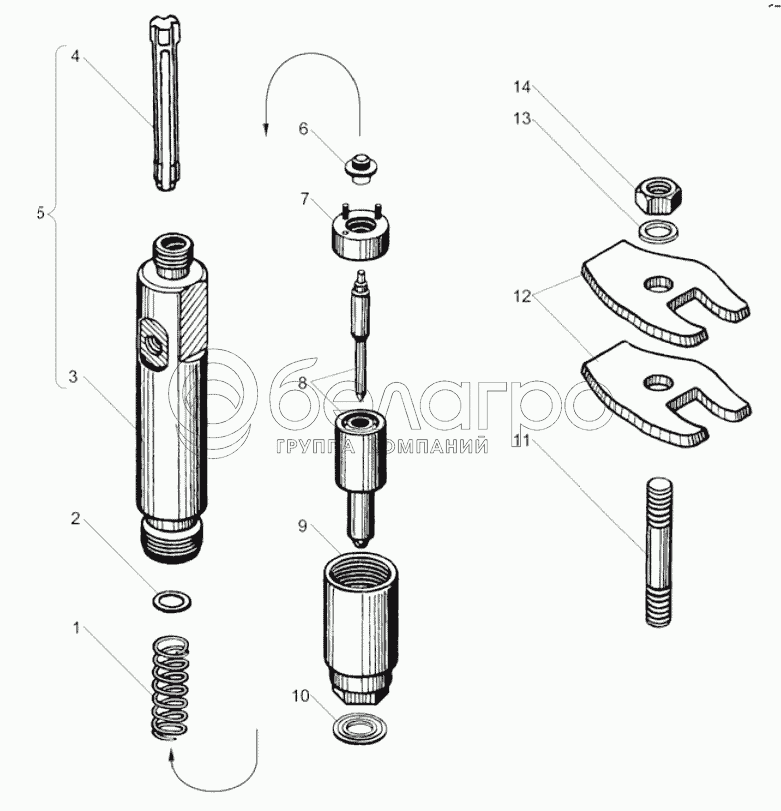 4
5
3
2
1
6
7
8
9
10
14
13
12
11
белагро
ГРУППА КОМПАНИЙ