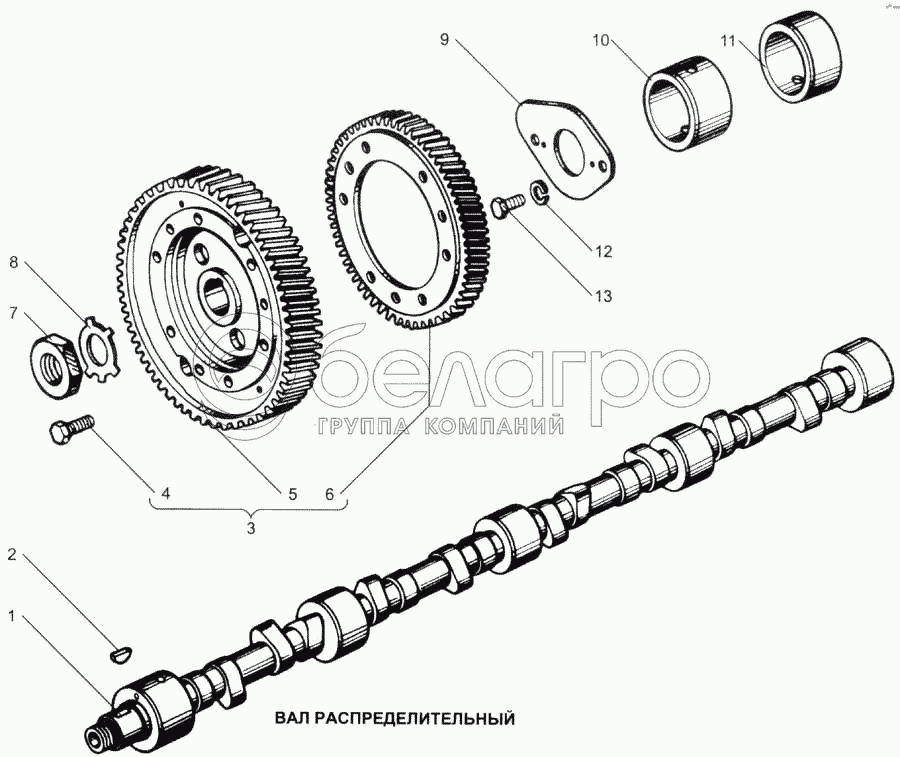 9
10
11
12
13
8
7
белагро
ГРУППА КОМПАНИЙ
4
5
6
3
2
1
ВАЛ РАСПРЕДЕЛИТЕЛЬНЫЙ