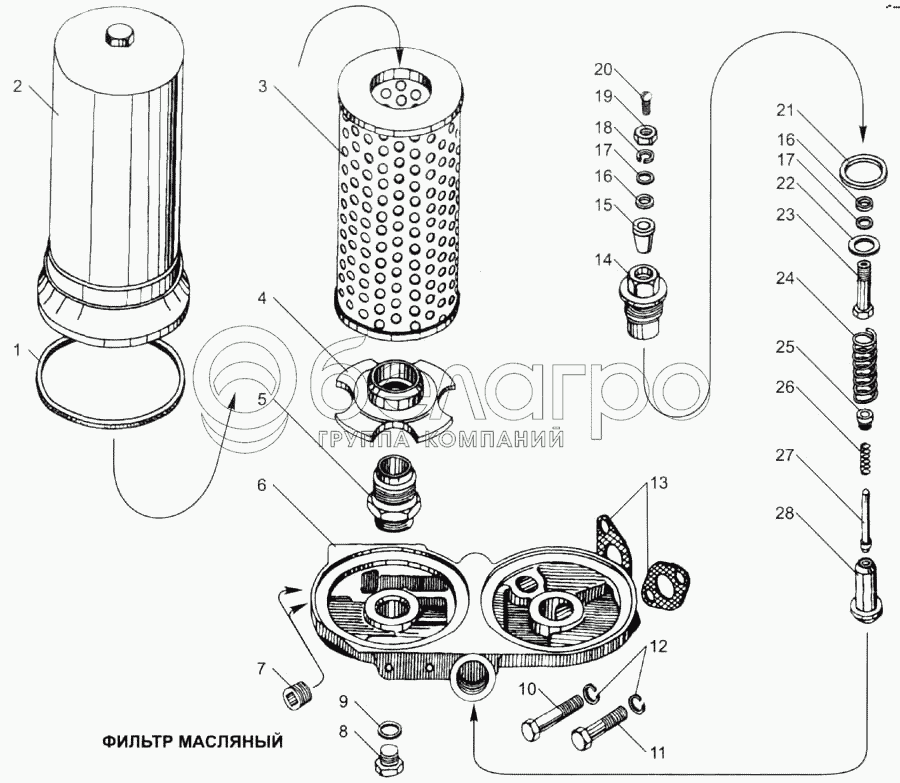 2
3
20
19
18
17
16
15
14
21
16
17
22
23
24
25
26
27
28
1
4
5
6
13
белагро
ГРУППА КОМПАНИЙ
7
9
8
10
12
11
ФИЛЬТР МАСЛЯНЫЙ