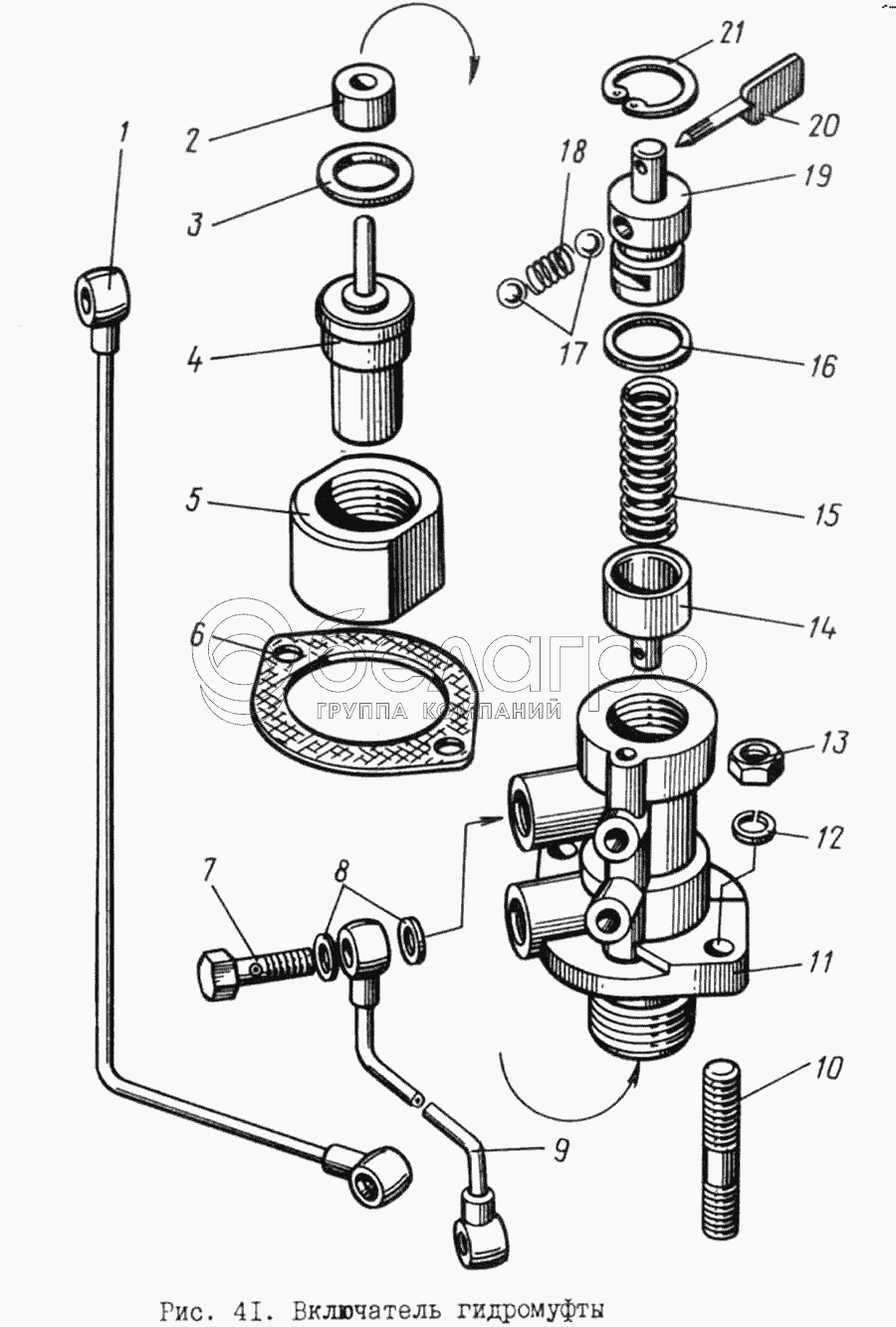 1
2
3
4
5
6
7
8
9
10
11
12
13
14
15
16
17
18
19
20
21

белагро
ГРУППА КОМПАНИЙ

Рис. 4I. Включатель гидромуфты