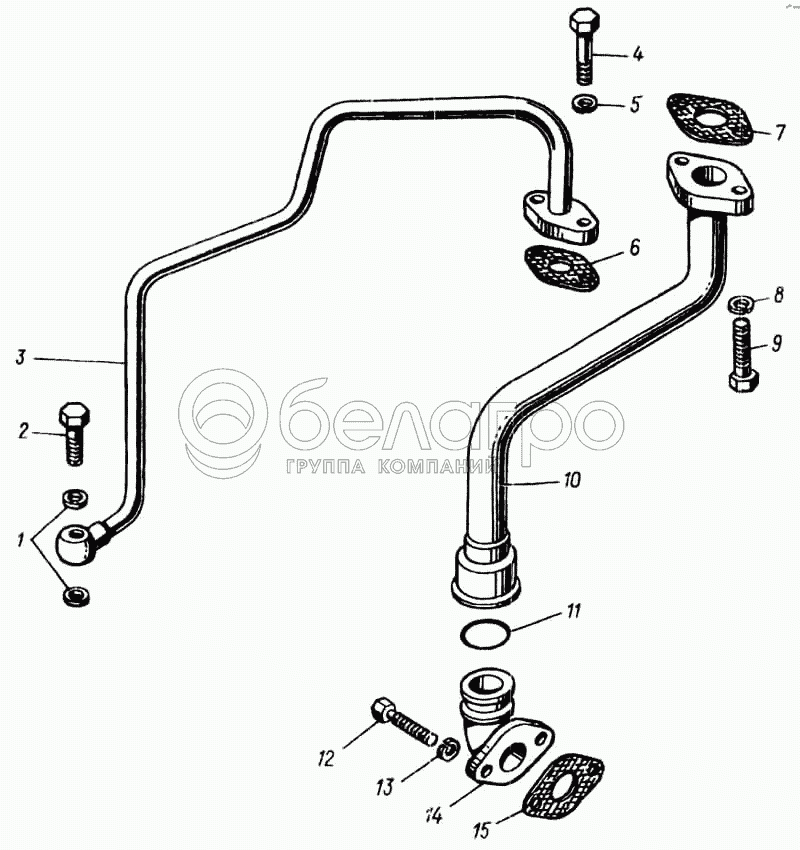 4
5
7
6
8
9
3
2
белагро
ГРУППА КОМПАНИЙ
10
1
11
12
13
14
15