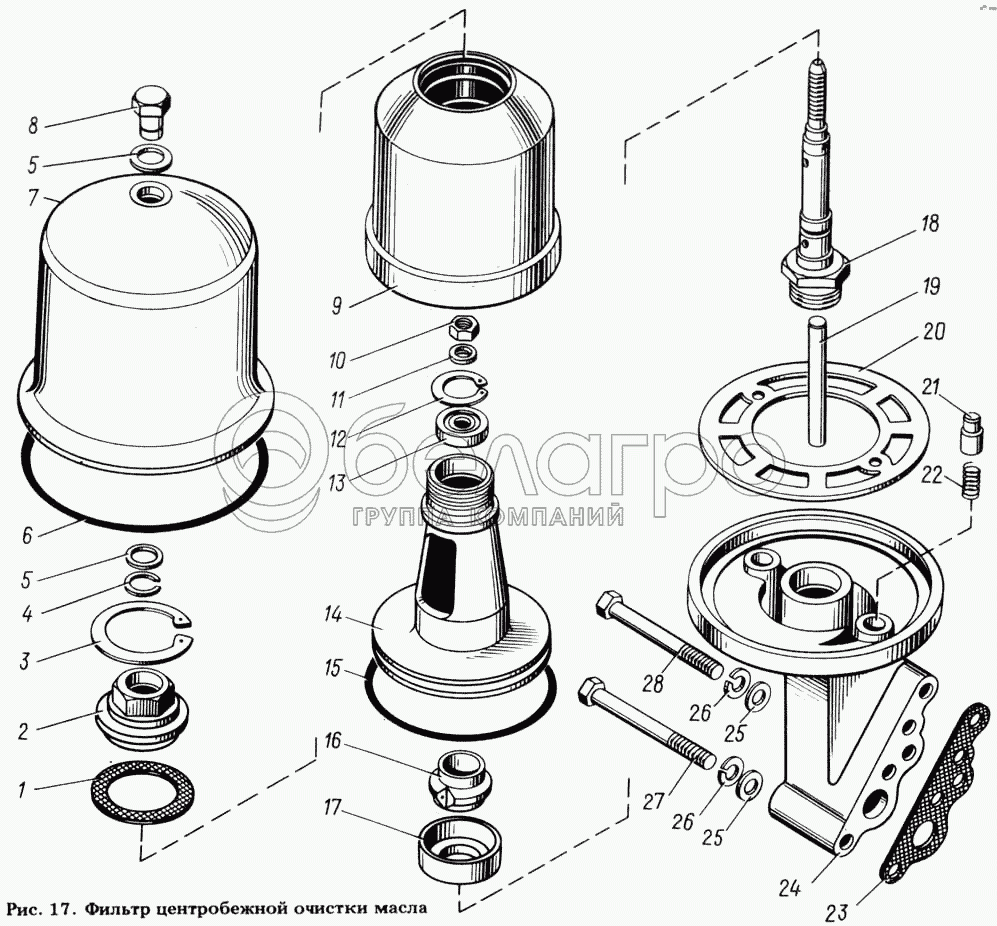 8
5
7
6
5
4
3
2
1
9
10
11
12
13
14
15
16
17
18
19
20
21
22
28
26
25
27
26
25
24
23

белагро
ГРУППА КОМПАНИЙ

Рис. 17. Фильтр центробежной очистки масла